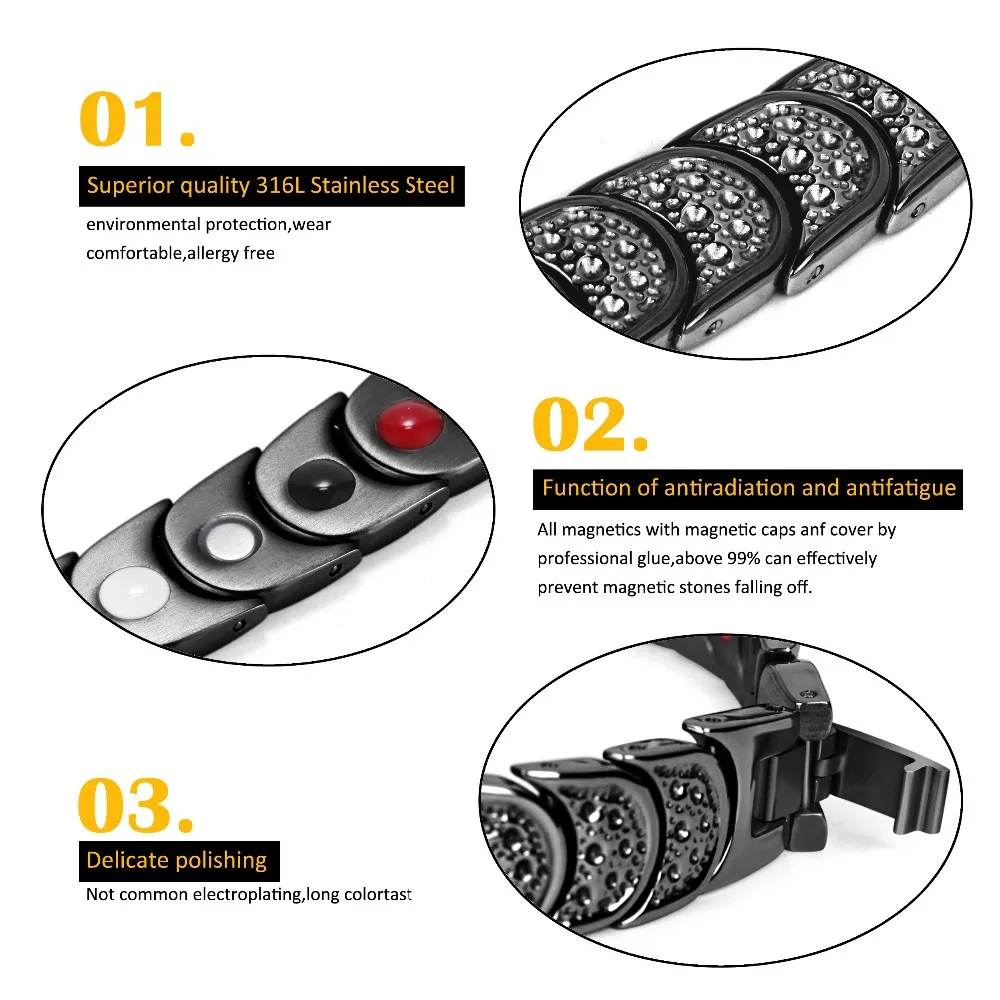 01.

Superior quality 316L Stainless Steel

environmental protection,wear comfortable,allergy free

02.

Function of antiradiation and antifatigue

All magnetics with magnetic caps anf cover by professional glue,above 99% can effectively prevent magnetic stones falling off.

03.

Delicate polishing

Not common electroplating,long colortast