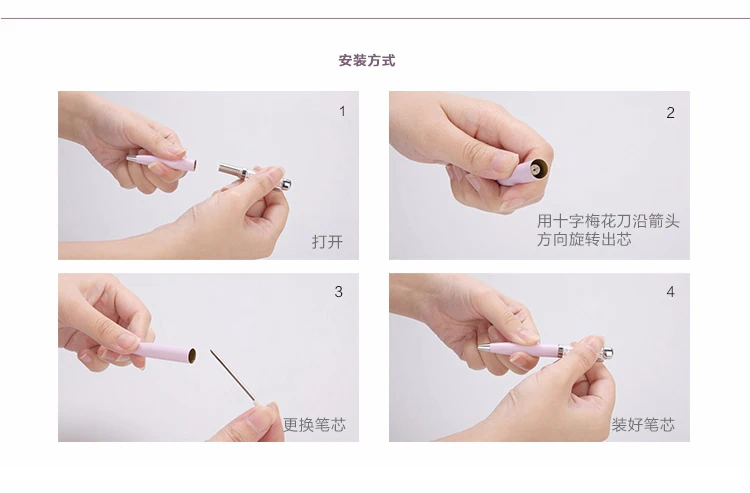 安装方式

1

打开

2

用十字梅花刀沿箭头方向旋转出芯

3

更换笔芯

4

装好笔芯