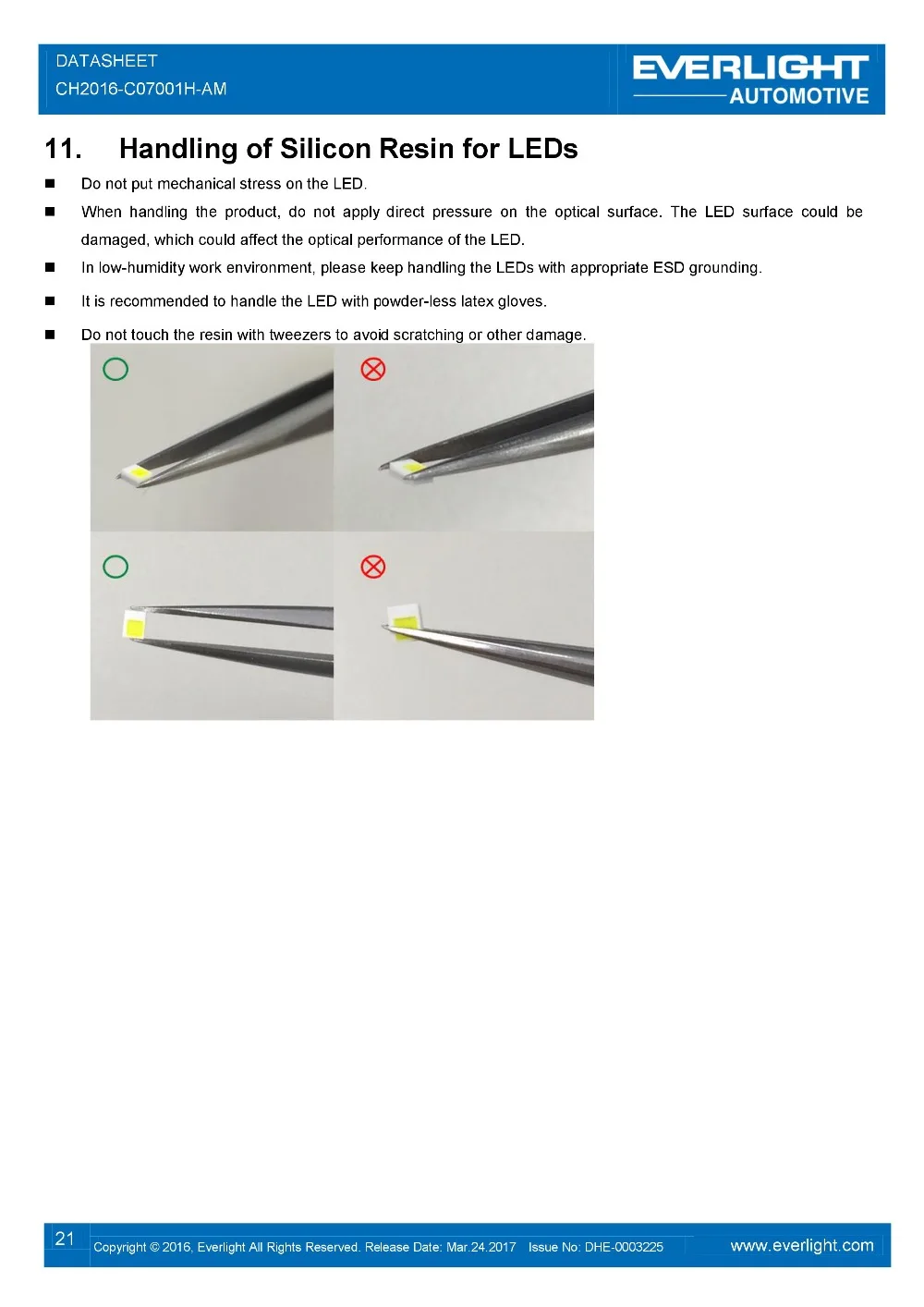 DATASHEET
CH2016-C07001H-AM

EVERLIGHT
AUTOMOTIVE

11. Handling of Silicon Resin for LEDs

■ Do not put mechanical stress on the LED.

■ When handling the product, do not apply direct pressure on the optical surface. The LED surface could be damaged, which could affect the optical performance of the LED.

■ In low-humidity work environment, please keep handling the LEDs with appropriate ESD grounding.

■ It is recommended to handle the LED with powder-less latex gloves.

■ Do not touch the resin with tweezers to avoid scratching or other damage.

21 Copyright © 2016, Everlight All Rights Reserved. Release Date: Mar.24.2017 Issue No: DHE-0003225 www.everlight.com