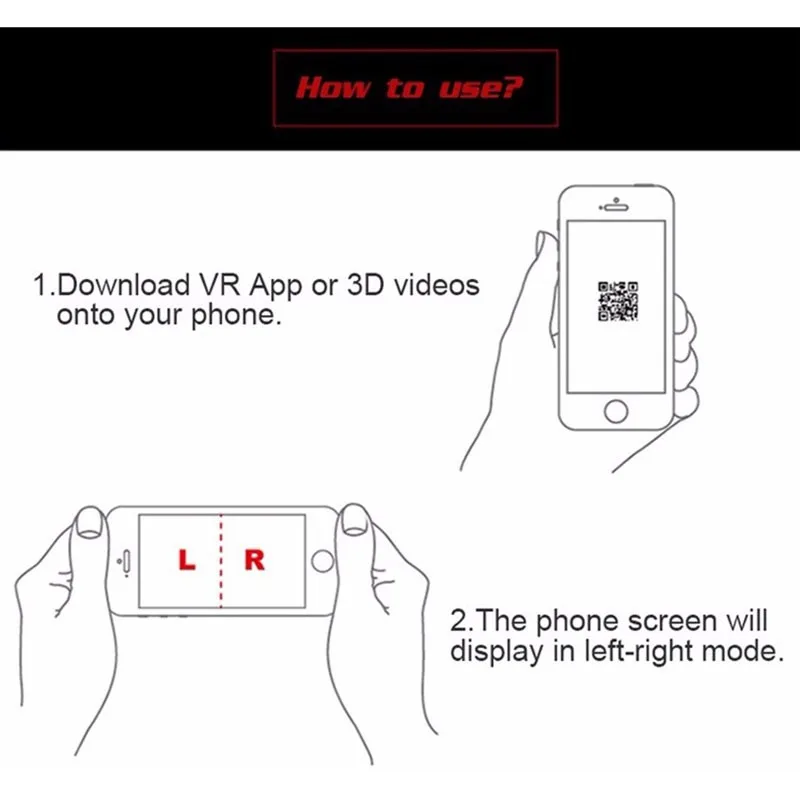 How to use?

1.Download VR App or 3D videos onto your phone.

L R

2.The phone screen will display in left-right mode.