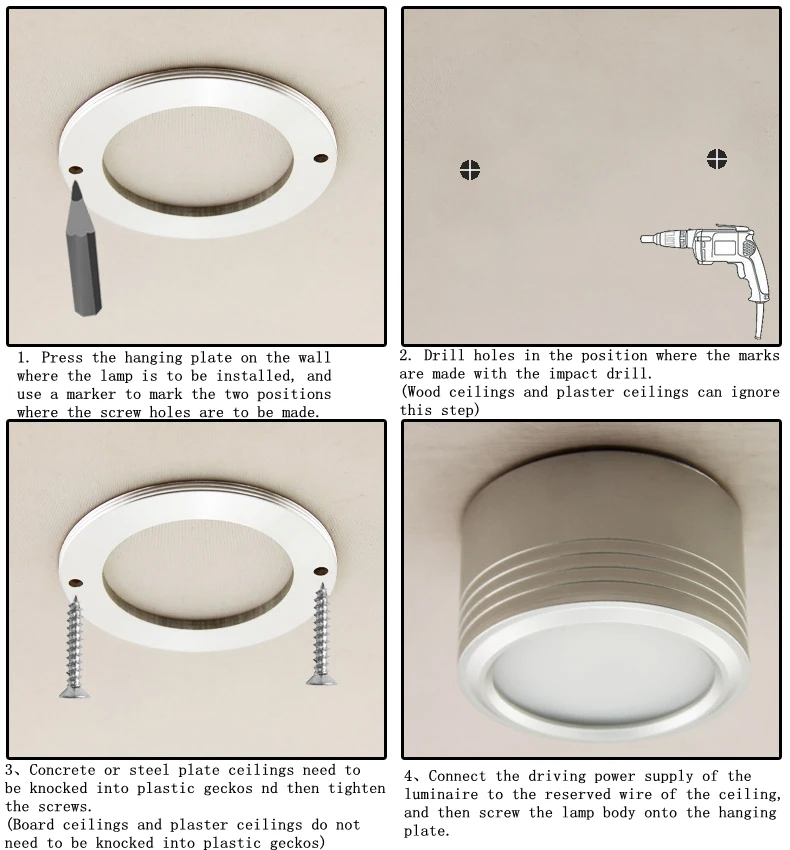 1. Press the hanging plate on the wall where the lamp is to be installed, and use a marker to mark the two positions where the screw holes are to be made.

2. Drill holes in the position where the marks are made with the impact drill.
(Wood ceilings and plaster ceilings can ignore this step)

3、Concrete or steel plate ceilings need to be knocked into plastic geckos nd then tighten the screws.
(Board ceilings and plaster ceilings do not need to be knocked into plastic geckos)

4、Connect the driving power supply of the luminaire to the reserved wire of the ceiling, and then screw the lamp body onto the hanging plate.