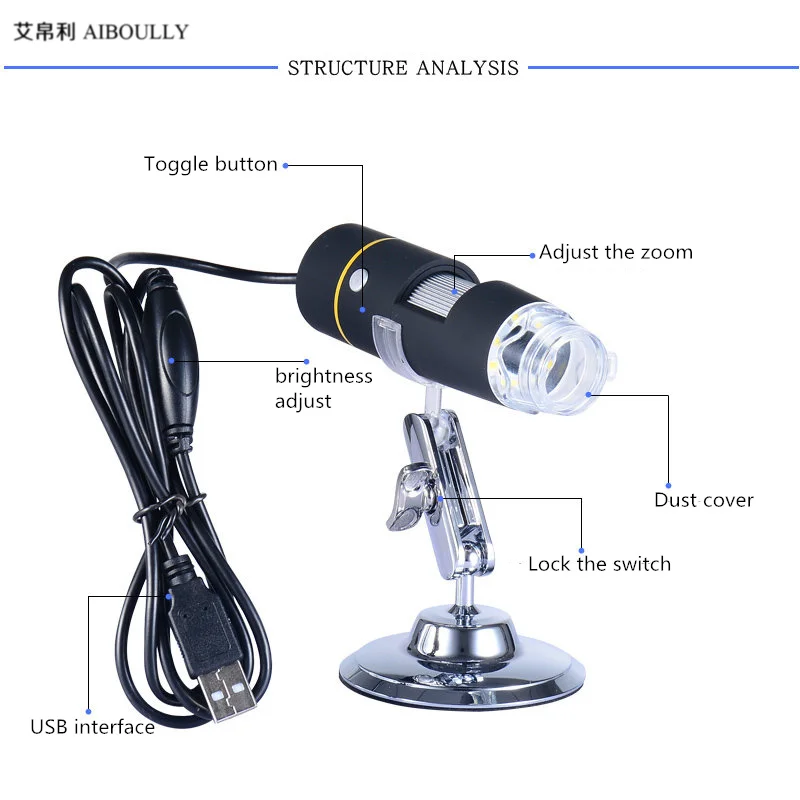 艾帛利 AIBOULLY

STRUCTURE ANALYSIS

Toggle button

Adjust the zoom

brightness adjust

Dust cover

Lock the switch

USB interface