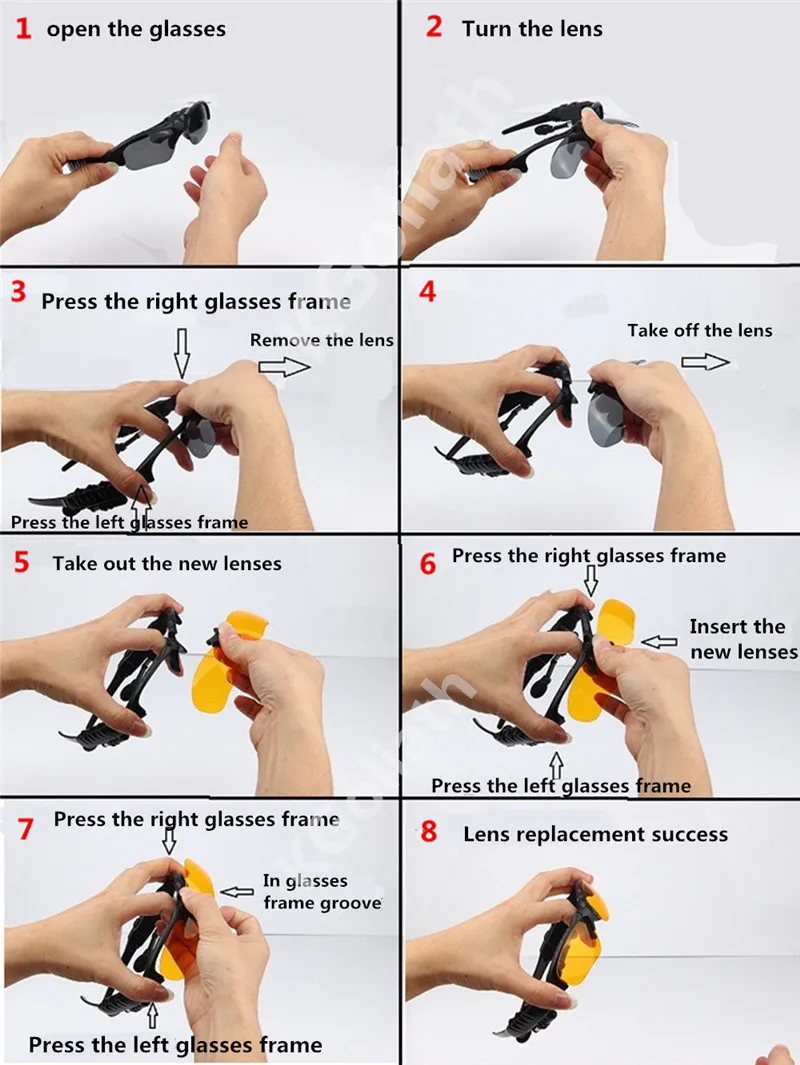 1 open the glasses

2 Turn the lens

3 Press the right glasses frame

Remove the lens

Press the left glasses frame

4

Take off the lens

5 Take out the new lenses

6 Press the right glasses frame

Insert the new lenses

Press the left glasses frame

7 Press the right glasses frame

In glasses frame groove

Press the left glasses frame

8 Lens replacement success