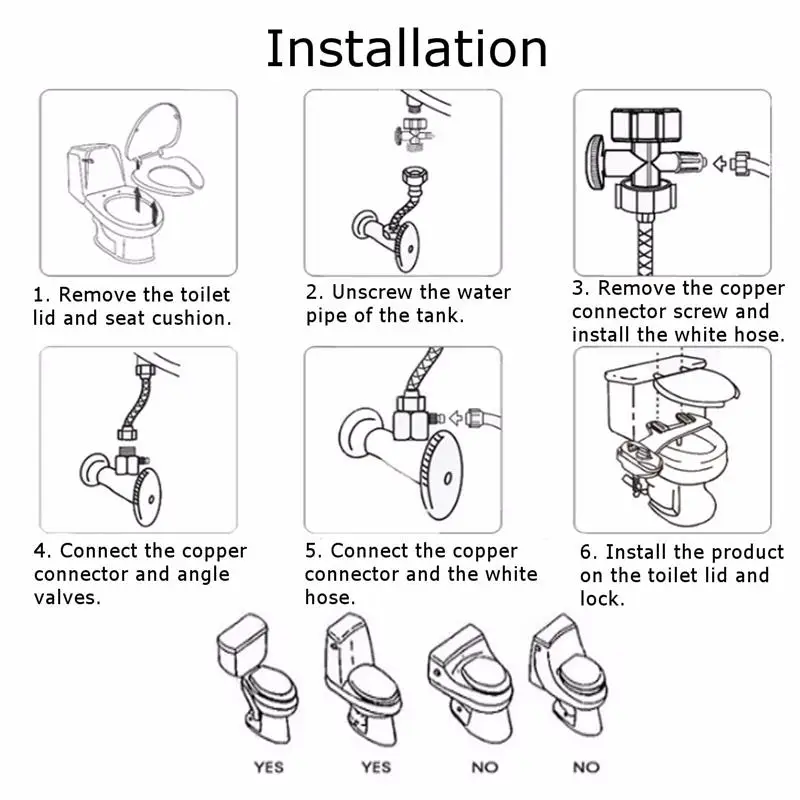 Installation

1. Remove the toilet lid and seat cushion.

2. Unscrew the water pipe of the tank.

3. Remove the copper connector screw and install the white hose.

4. Connect the copper connector and angle valves.

5. Connect the copper connector and the white hose.

6. Install the product on the toilet lid and lock.

YES

YES

NO

NO