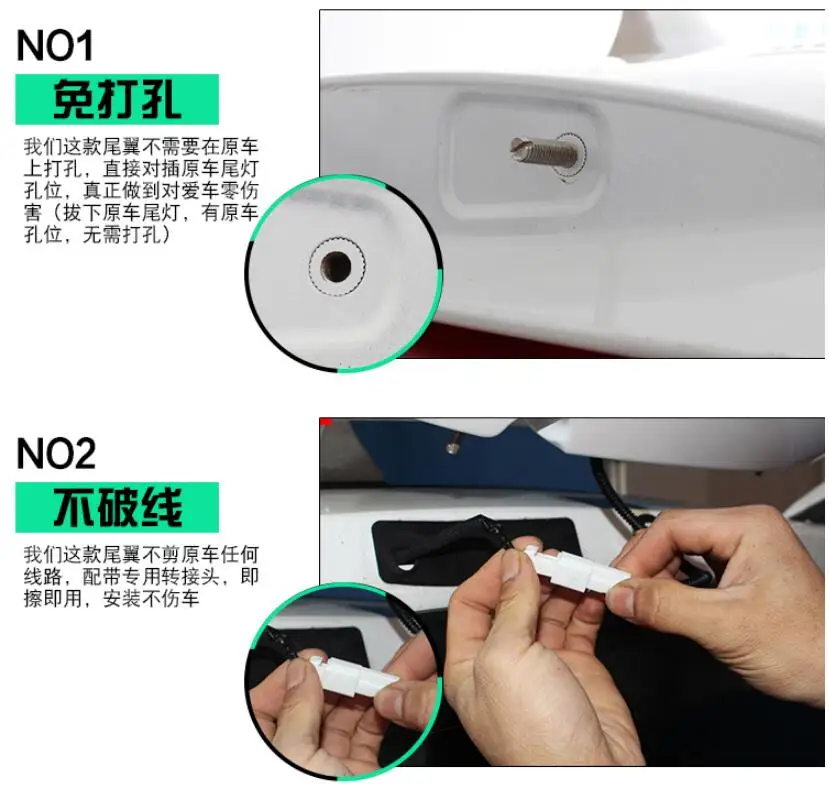 NO1

免打孔

我们这款尾翼不需要在原车上打孔，直接对插原车尾灯孔位，真正做到对爱车零伤害（拔下原车尾灯，有原车孔位，无需打孔）

NO2

不破线

我们这款尾翼不剪原车任何线路，配带专用转接头，即擦即用，安装不伤车