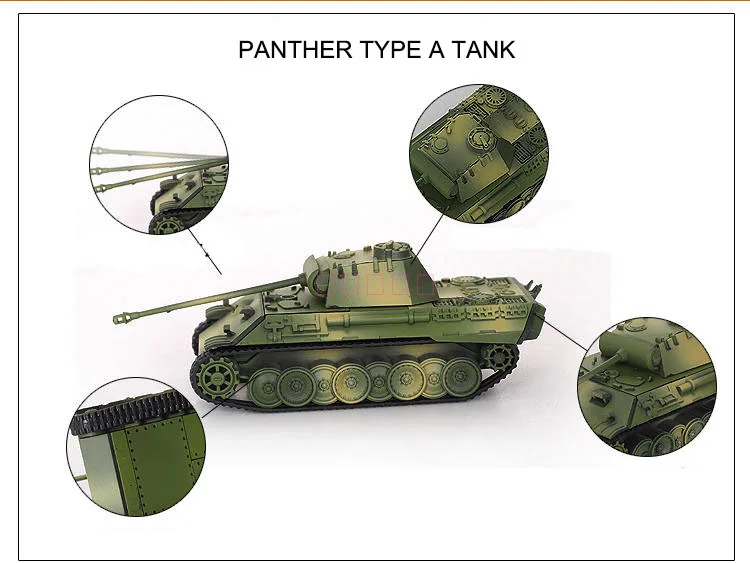 PANTHER TYPE A TANK