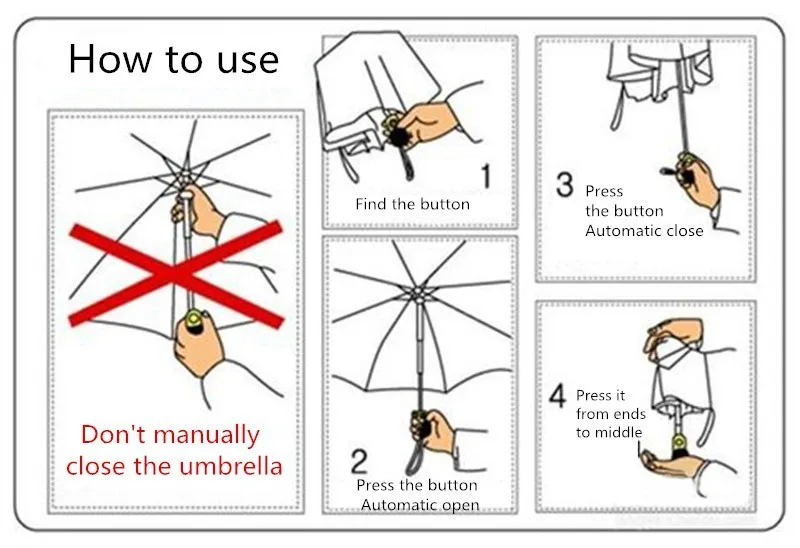 How to use

Don't manually close the umbrella

1
Find the button

2
Press the button
Automatic open

3 Press
the button
Automatic close

4 Press it
from ends
to middle