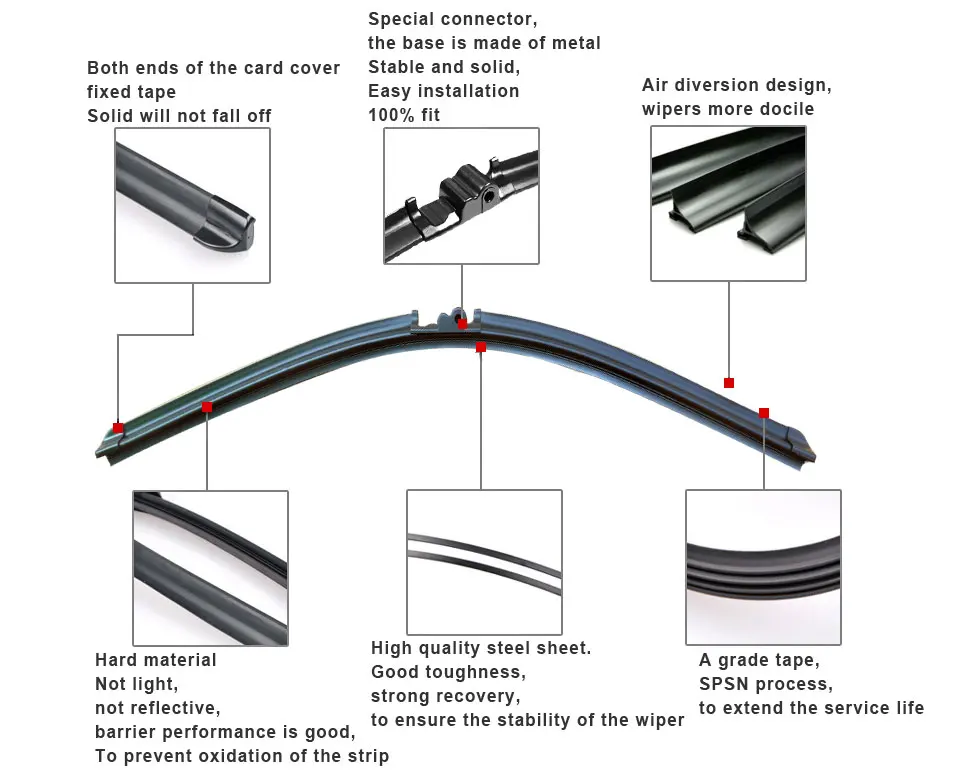 Both ends of the card cover fixed tape
Solid will not fall off

Special connector,
the base is made of metal
Stable and solid,
Easy installation
100% fit

Air diversion design,
wipers more docile

Hard material
Not light,
not reflective,
barrier performance is good,
To prevent oxidation of the strip

High quality steel sheet.
Good toughness,
strong recovery,
to ensure the stability of the wiper

A grade tape,
SPSN process,
to extend the service life