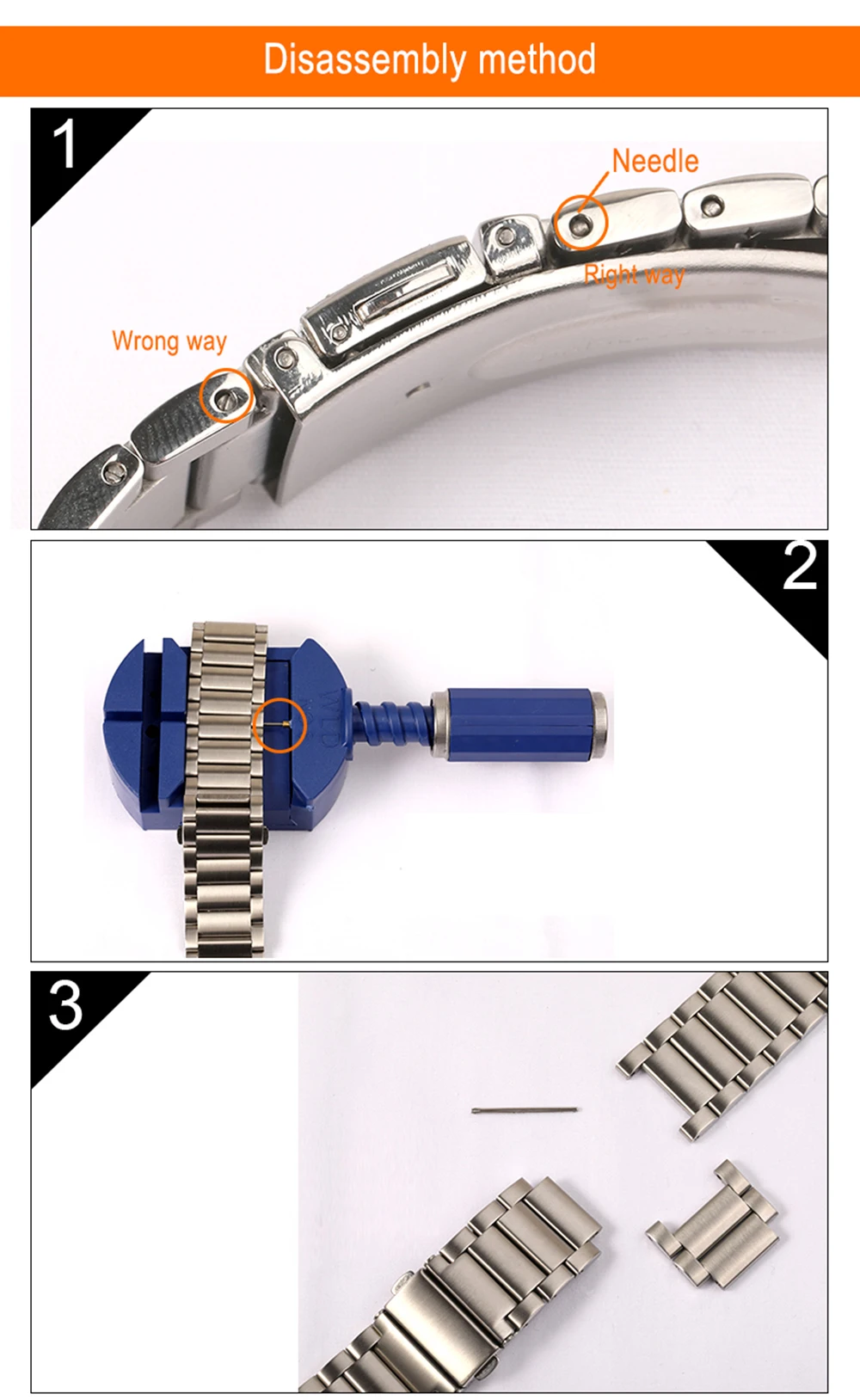 Disassembly method

1

Needle

Right way

Wrong way

2

3