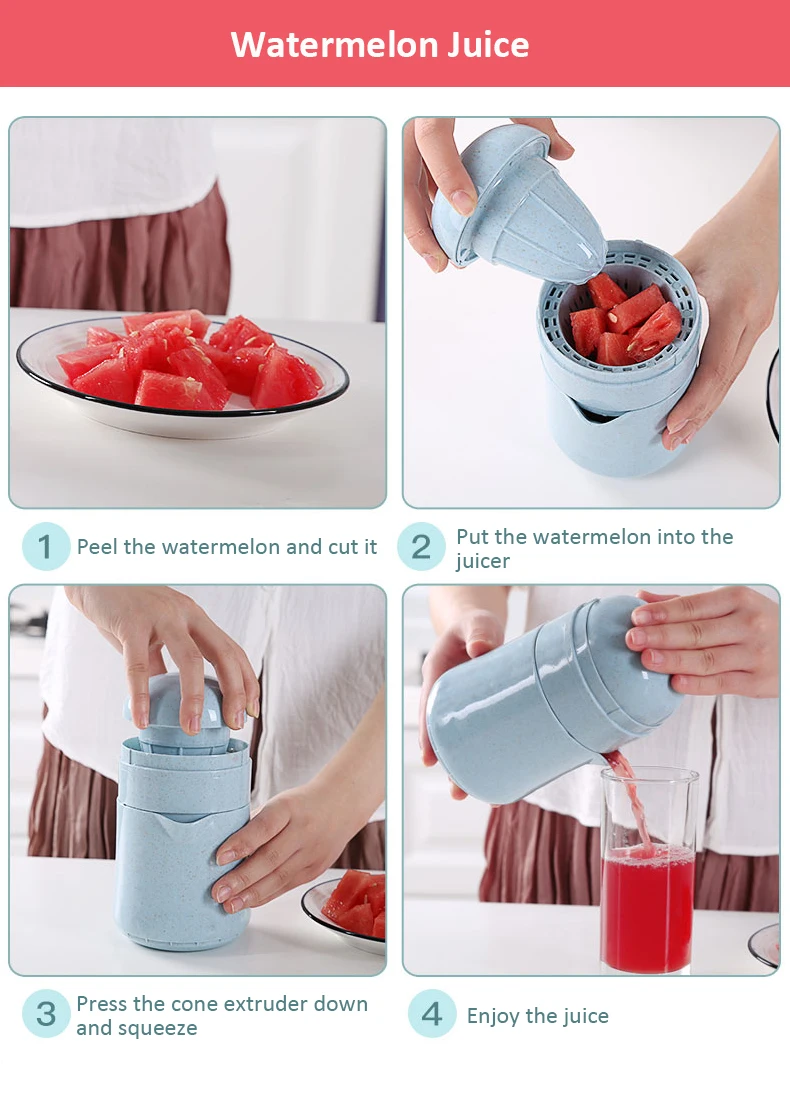 Watermelon Juice

1 Peel the watermelon and cut it

2 Put the watermelon into the juicer

3 Press the cone extruder down and squeeze

4 Enjoy the juice