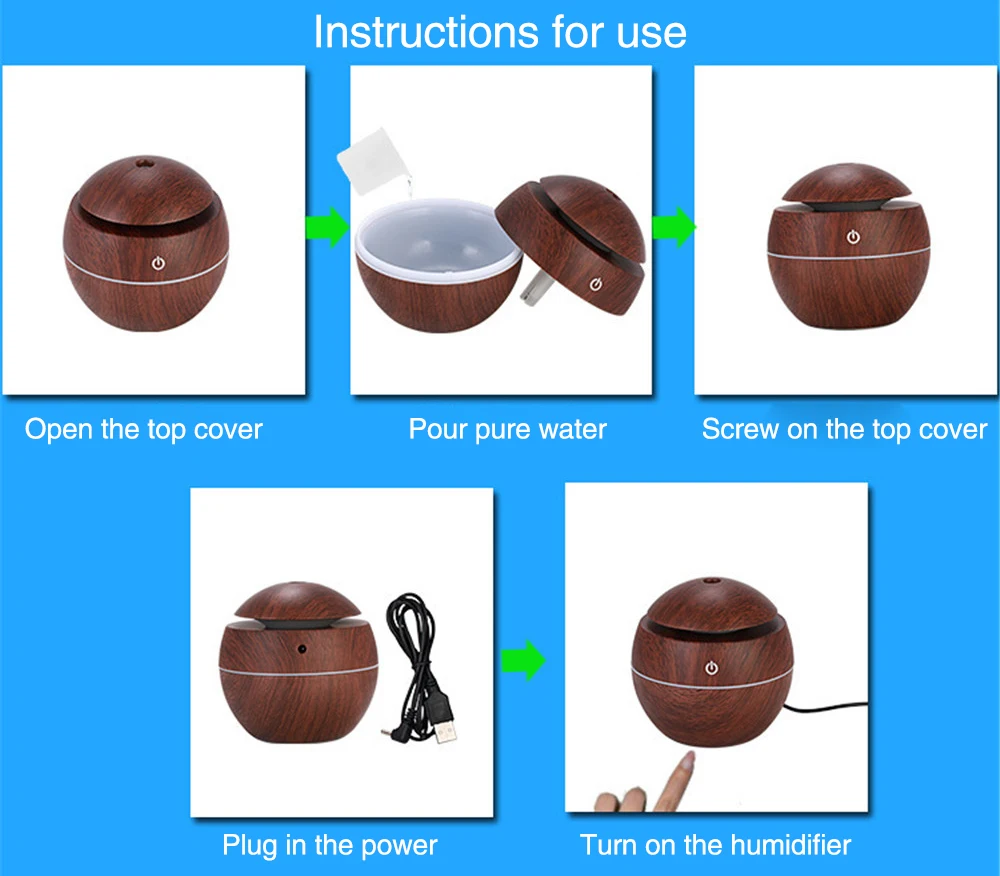 Instructions for use

Open the top cover

Pour pure water

Screw on the top cover

Plug in the power

Turn on the humidifier