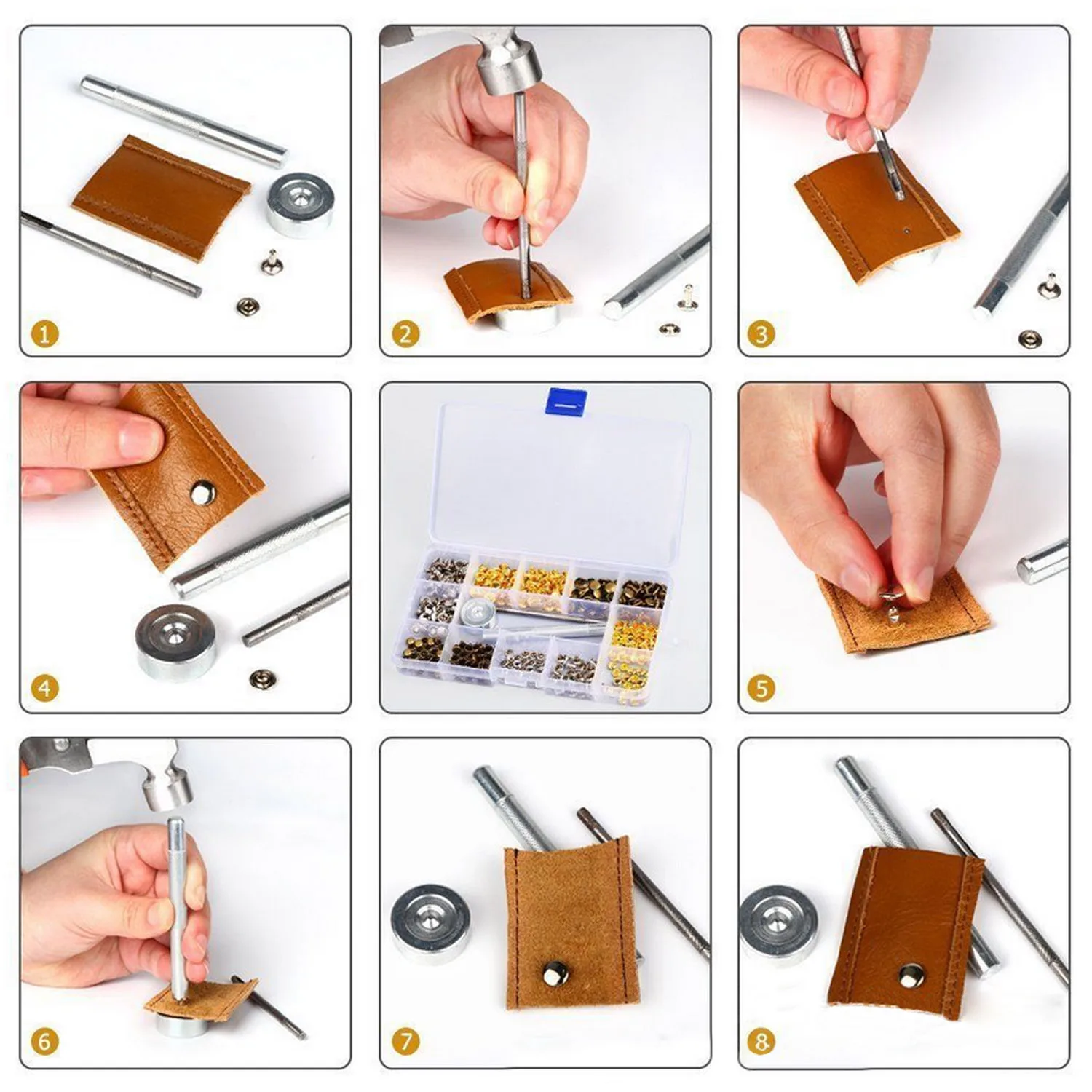 1

2

3

4

5

6

7

8