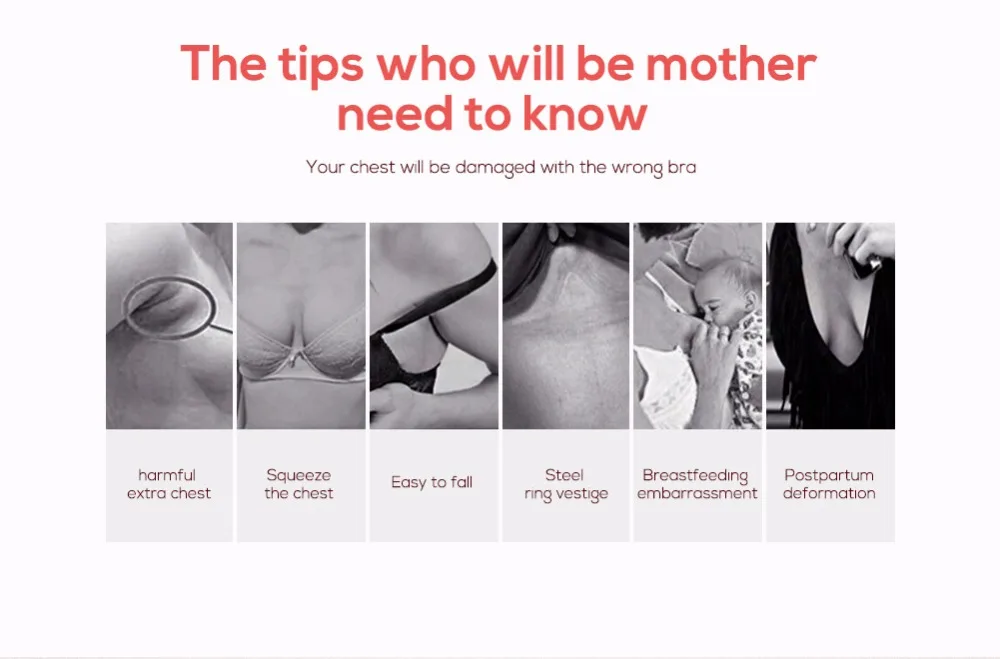 The tips who will be mother need to know

Your chest will be damaged with the wrong bra

harmful extra chest

Squeeze the chest

Easy to fall

Steel ring vestige

Breastfeeding embarrassment

Postpartum deformation