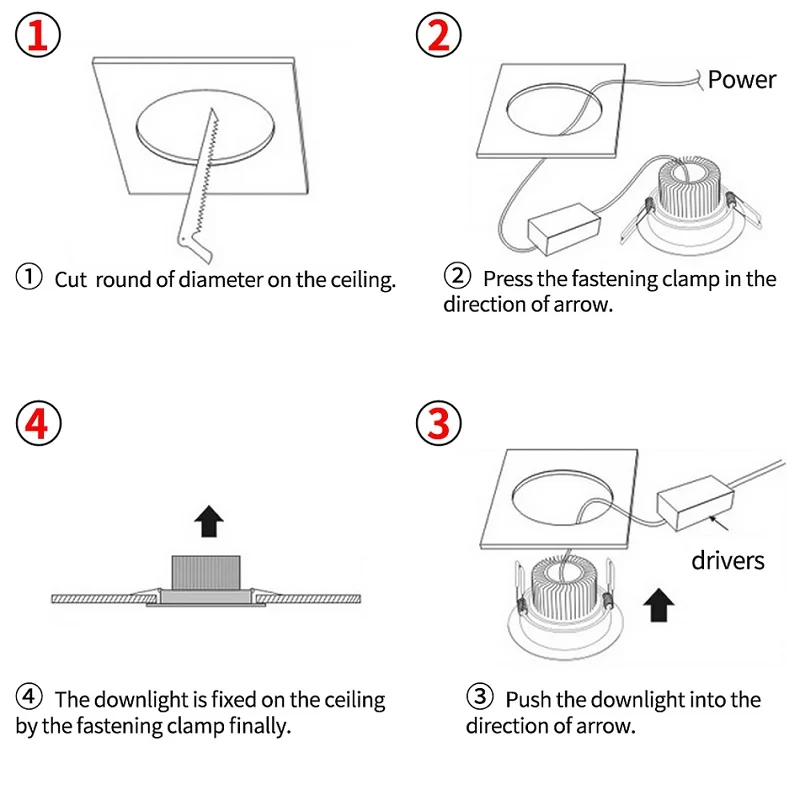 ①

① Cut round of diameter on the ceiling.

②

Power

② Press the fastening clamp in the direction of arrow.

④

④ The downlight is fixed on the ceiling by the fastening clamp finally.

③

drivers

③ Push the downlight into the direction of arrow.