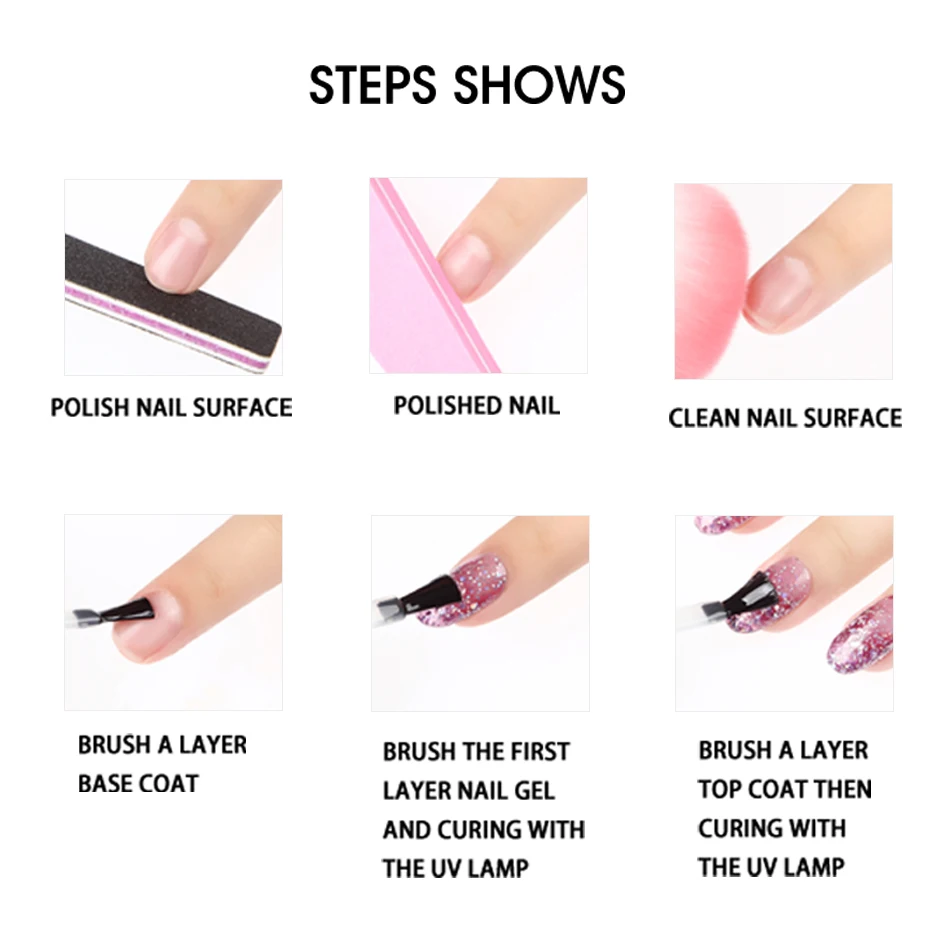 STEPS SHOWS

POLISH NAIL SURFACE

POLISHED NAIL

CLEAN NAIL SURFACE

BRUSH A LAYER BASE COAT

BRUSH THE FIRST LAYER NAIL GEL AND CURING WITH THE UV LAMP

BRUSH A LAYER TOP COAT THEN CURING WITH THE UV LAMP