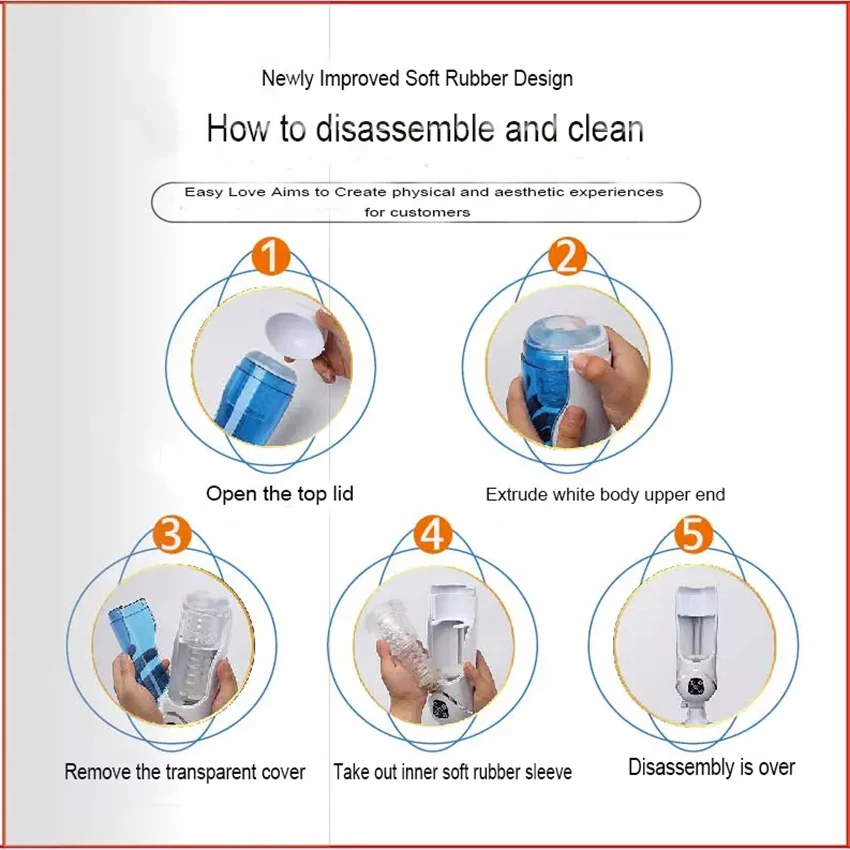 Newly Improved Soft Rubber Design

How to disassemble and clean

Easy Love Aims to Create physical and aesthetic experiences for customers

1

Open the top lid

2

Extrude white body upper end

3

Remove the transparent cover

4

Take out inner soft rubber sleeve

5

Disassembly is over