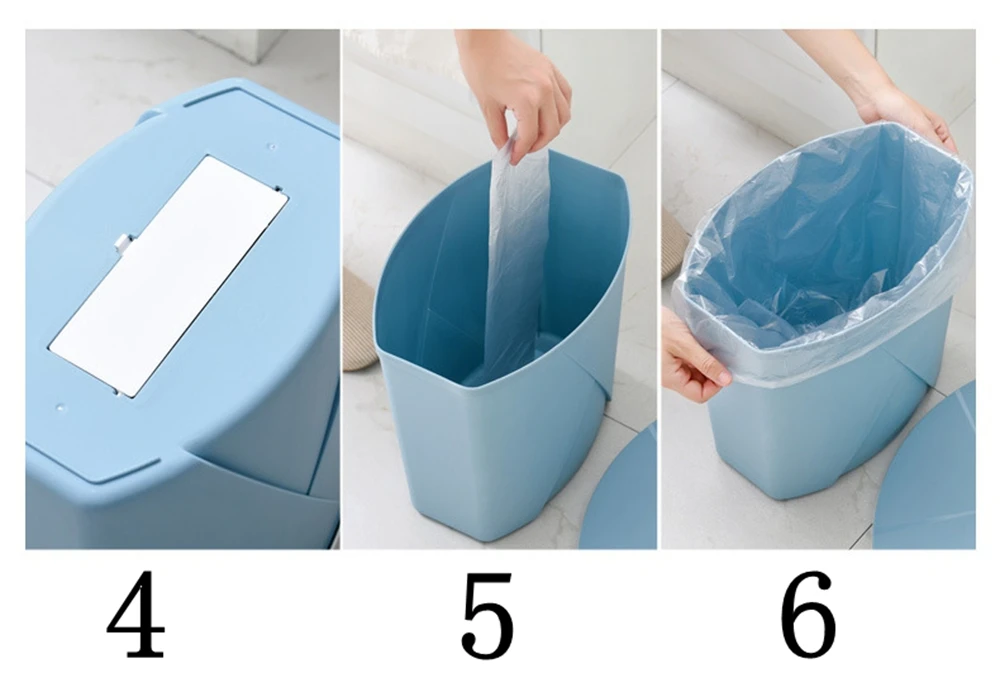 4

5

6