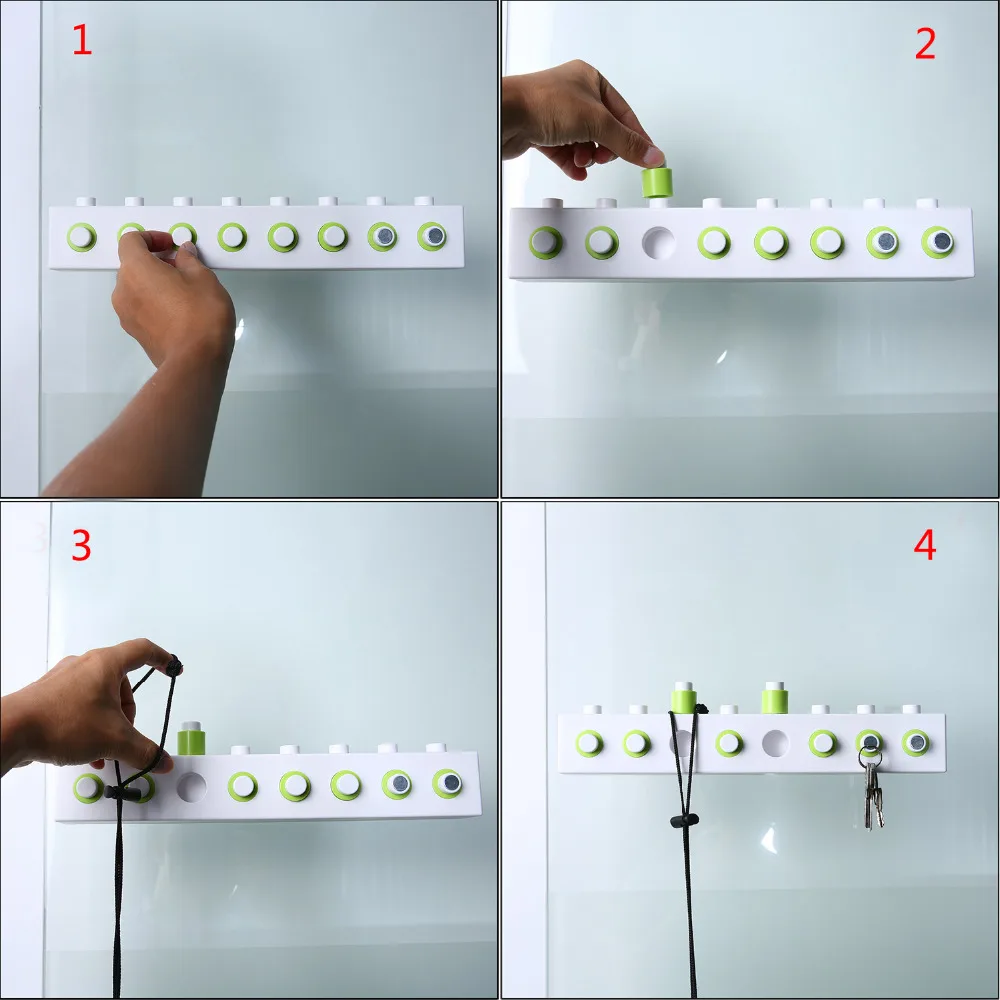 1

2

3

4