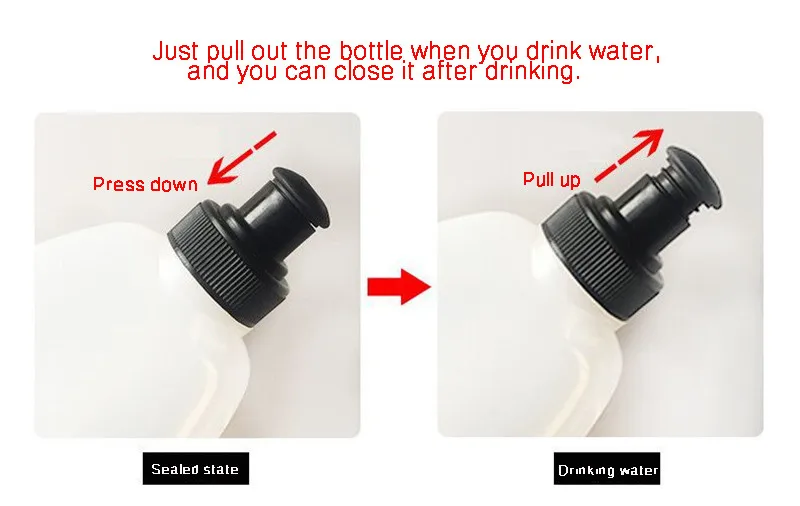 Just pull out the bottle when you drink water, and you can close it after drinking.

Press down

Pull up

Sealed state

Drinking water