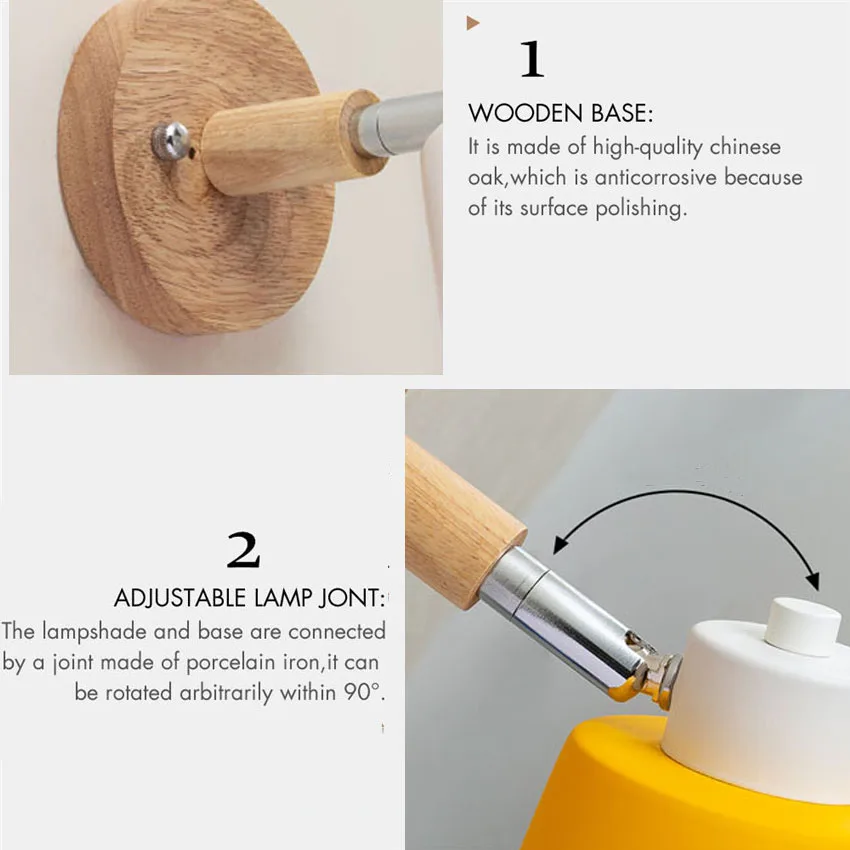 1

WOODEN BASE:
It is made of high-quality chinese oak,which is anticorrosive because of its surface polishing.

2

ADJUSTABLE LAMP JONT:
The lampshade and base are connected by a joint made of porcelain iron,it can be rotated arbitrarily within 90°.