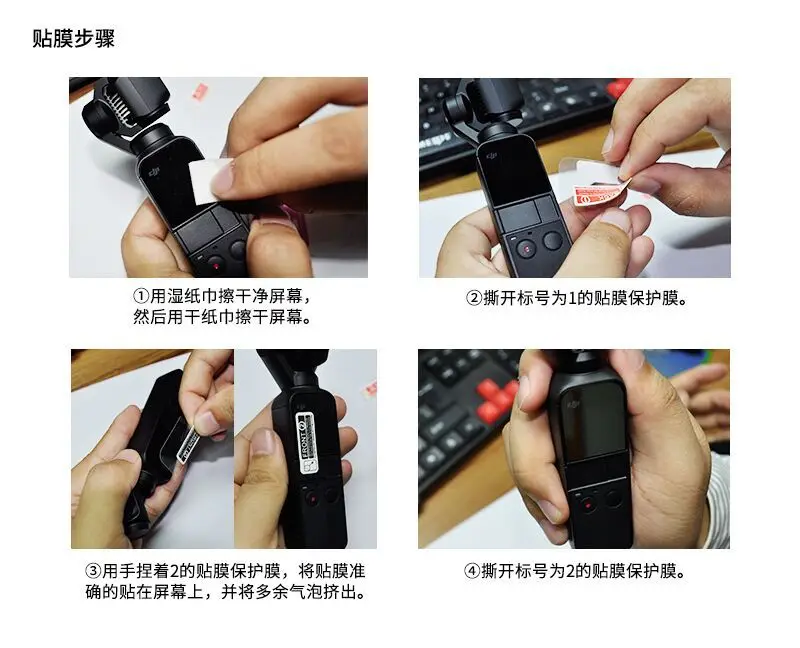 贴膜步骤

①用湿纸巾擦干净屏幕，然后用干纸巾擦干屏幕。

②撕开标号为1的贴膜保护膜。

FRONT

③用手捏着2的贴膜保护膜，将贴膜准确的贴在屏幕上，并将多余气泡挤出。

④撕开标号为2的贴膜保护膜。