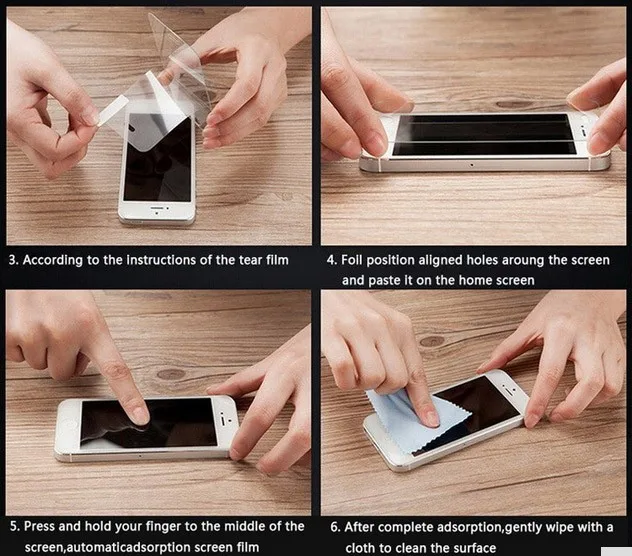 3. According to the instructions of the tear film

4. Foil position aligned holes aroung the screen and paste it on the home screen

5. Press and hold your finger to the middle of the screen,automaticadsorption screen film

6. After complete adsorption,gently wipe with a cloth to clean the surface