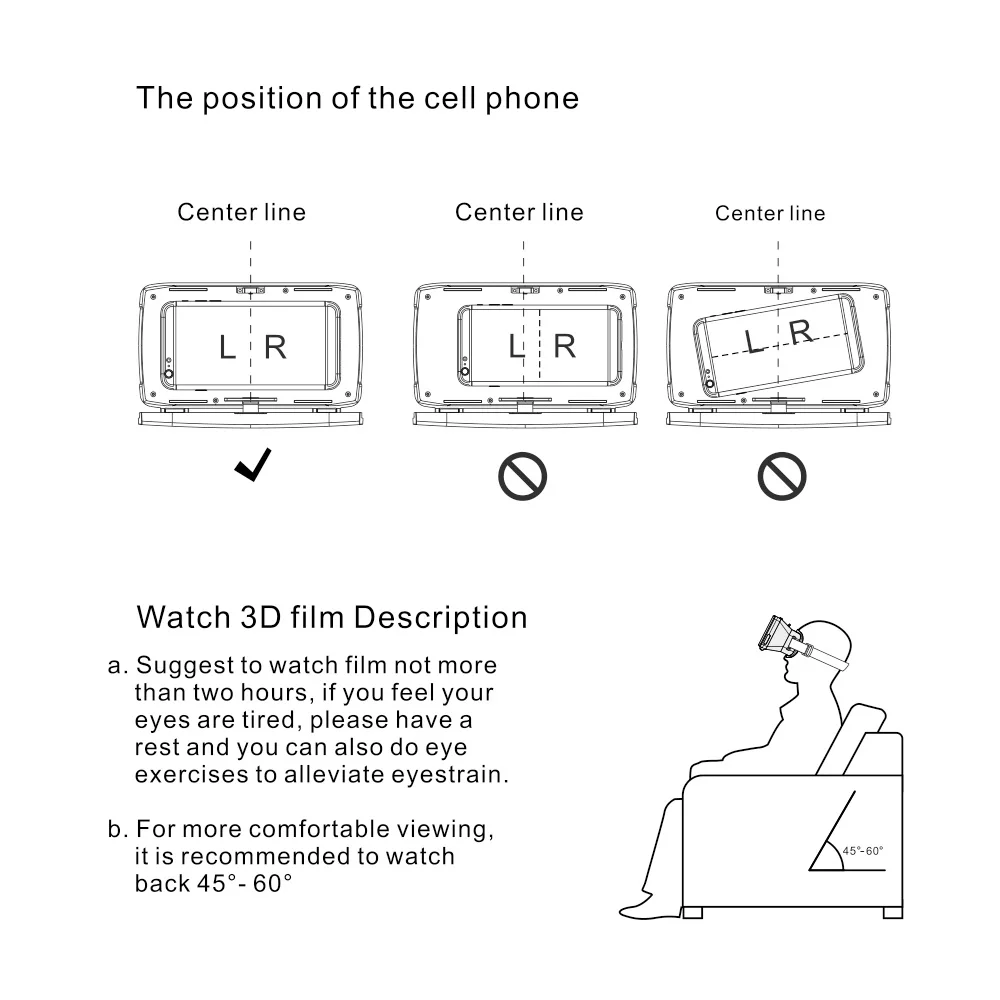 The position of the cell phone

Center line

L R

Center line

L R

Center line

L R

Watch 3D film Description

a. Suggest to watch film not more than two hours, if you feel your eyes are tired, please have a rest and you can also do eye exercises to alleviate eyestrain.

b. For more comfortable viewing, it is recommended to watch back 45°- 60°

45°-60°