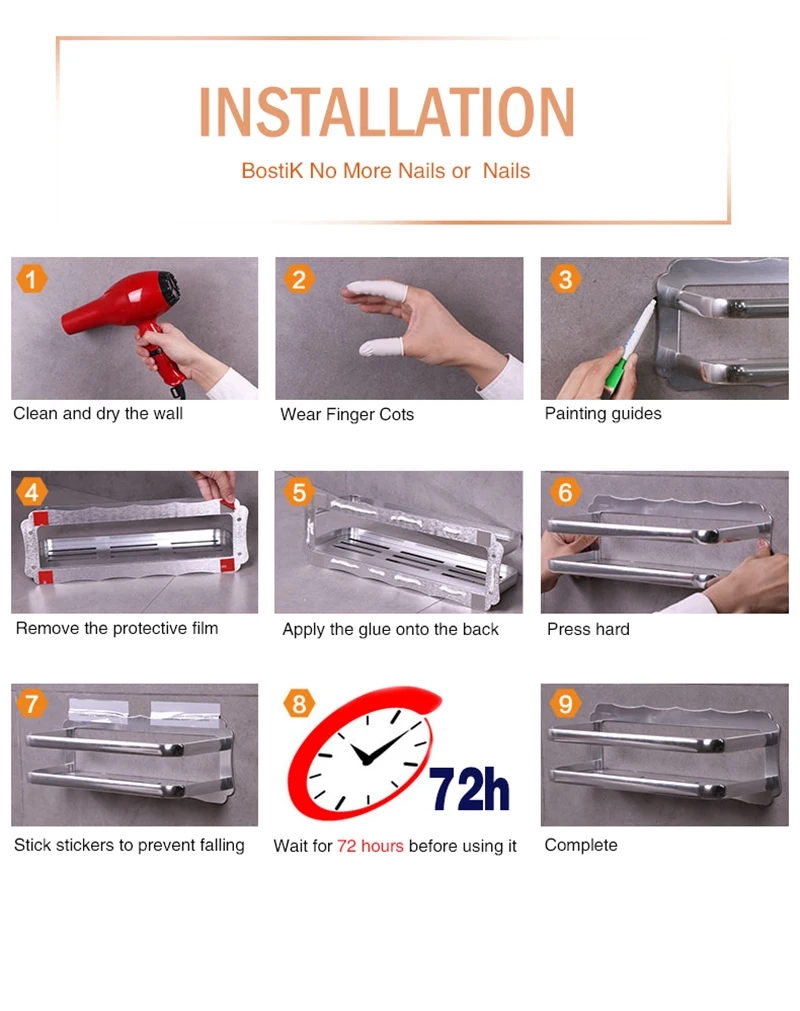 INSTALLATION

BostiK No More Nails or Nails

1
Clean and dry the wall

2
Wear Finger Cots

3
Painting guides

4
Remove the protective film

5
Apply the glue onto the back

6
Press hard

7
Stick stickers to prevent falling

8
72h
Wait for 72 hours before using it

9
Complete