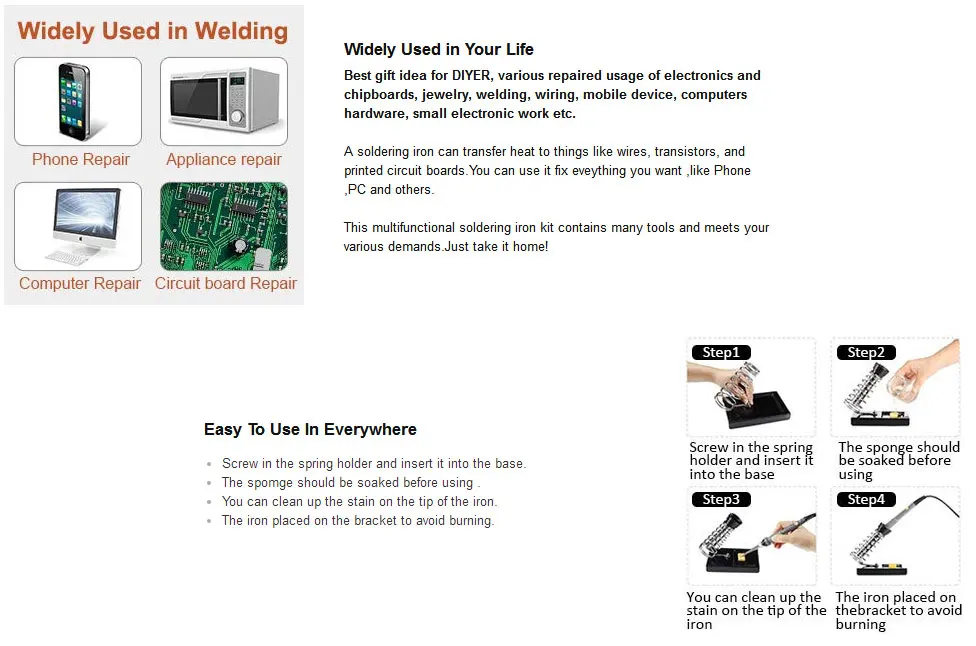 Widely Used in Welding

Phone Repair

Appliance repair

Computer Repair

Circuit board Repair

Widely Used in Your Life

Best gift idea for DIYER, various repaired usage of electronics and chipboards, jewelry, welding, wiring, mobile device, computers hardware, small electronic work etc.

A soldering iron can transfer heat to things like wires, transistors, and printed circuit boards.You can use it fix eveything you want ,like Phone ,PC and others.

This multifunctional soldering iron kit contains many tools and meets your various demands.Just take it home!

Easy To Use In Everywhere

- Screw in the spring holder and insert it into the base.
- The spomge should be soaked before using .
- You can clean up the stain on the tip of the iron.
- The iron placed on the bracket to avoid burning.

Step1

Screw in the spring holder and insert it into the base

Step2

The sponge should be soaked before using

Step3

You can clean up the stain on the tip of the iron

Step4

The iron placed on thebracket to avoid burning