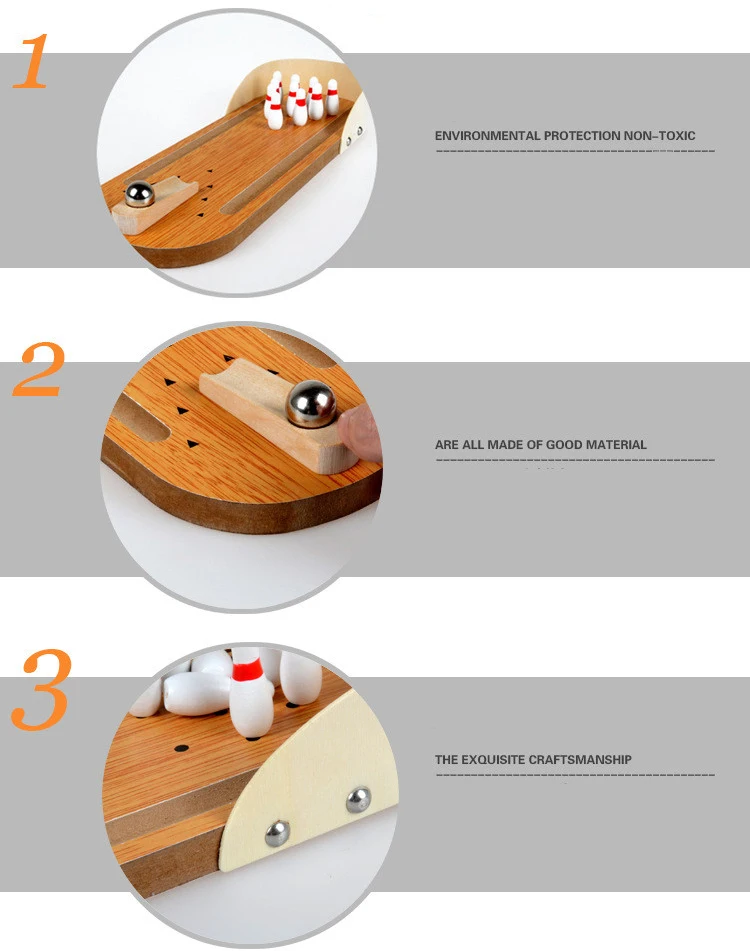 1

ENVIRONMENTAL PROTECTION NON-TOXIC

2

ARE ALL MADE OF GOOD MATERIAL

3

THE EXQUISITE CRAFTSMANSHIP