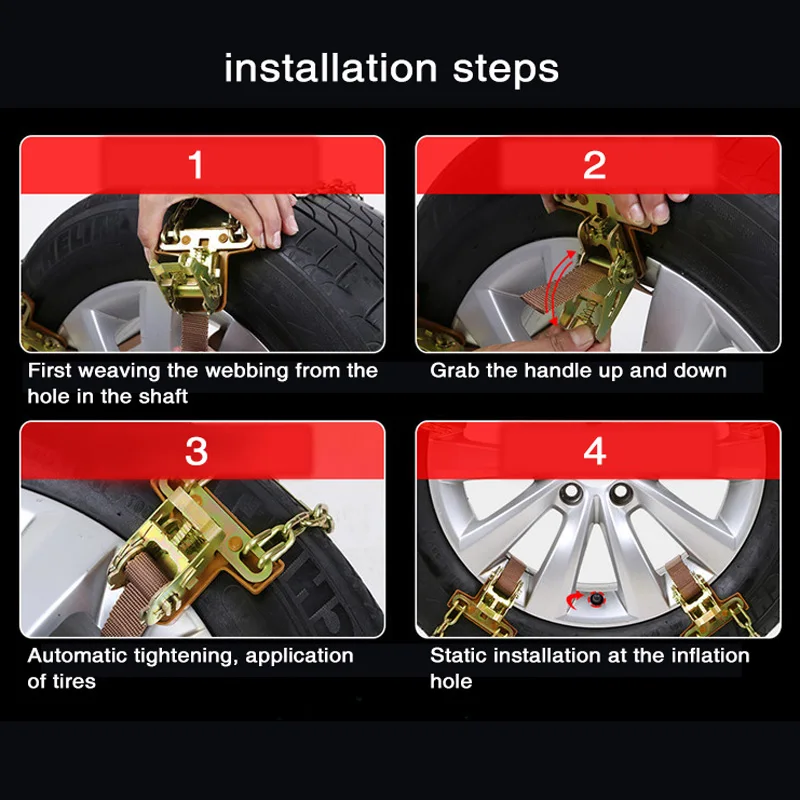 installation steps

1

First weaving the webbing from the hole in the shaft

2

Grab the handle up and down

3

Automatic tightening, application of tires

4

Static installation at the inflation hole