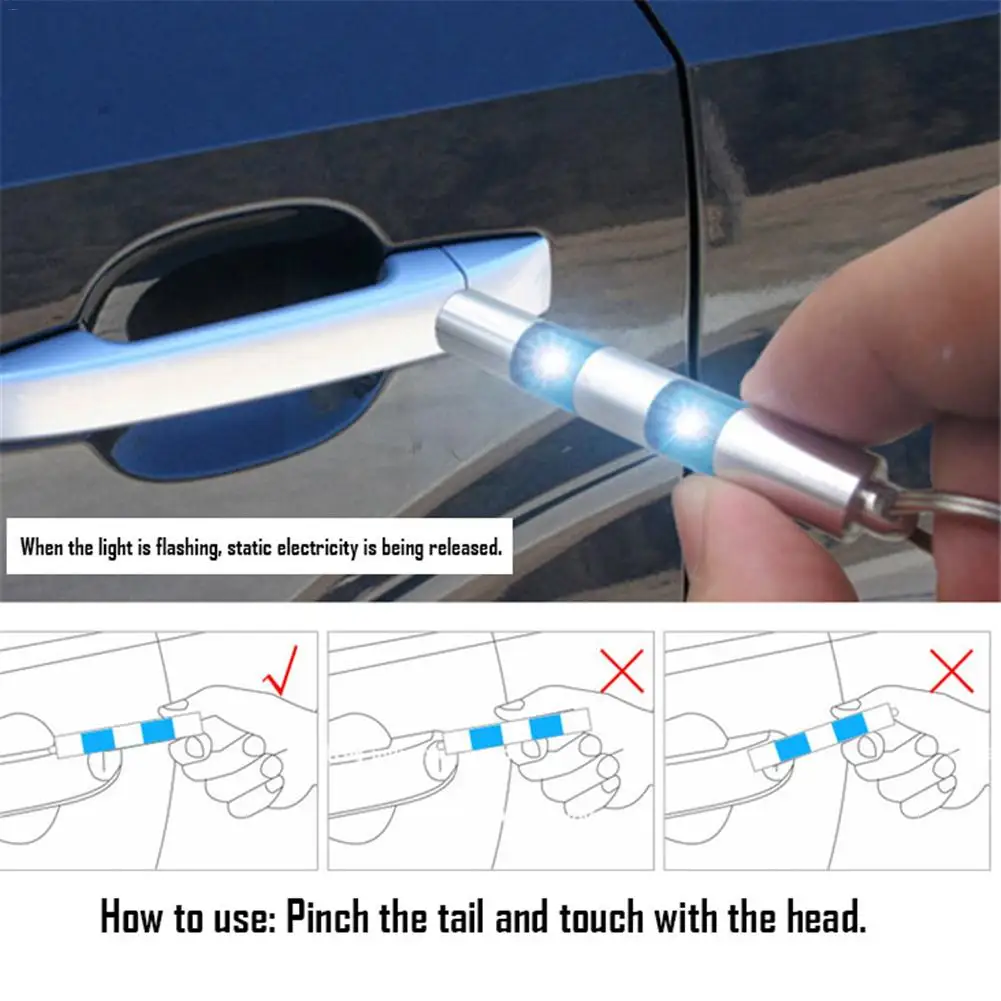 When the light is flashing, static electricity is being released.

How to use: Pinch the tail and touch with the head.