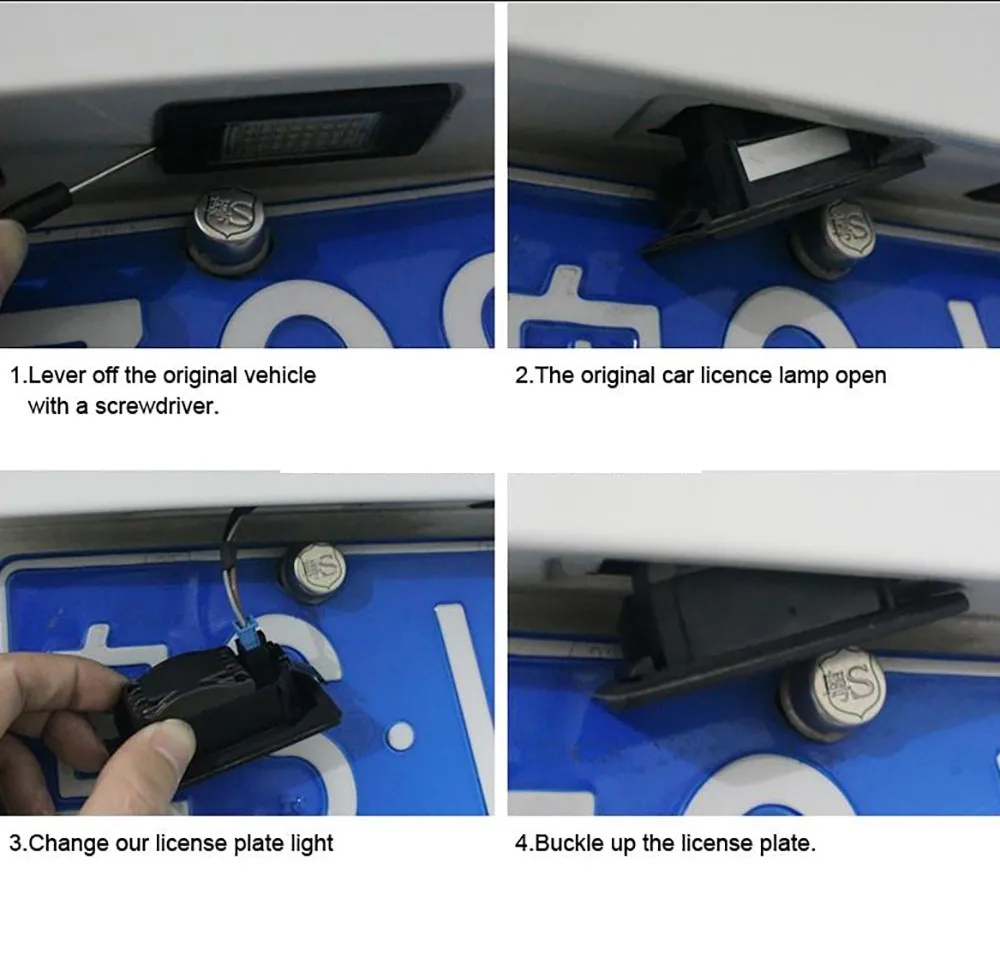 1.Lever off the original vehicle with a screwdriver.

2.The original car licence lamp open

3.Change our license plate light

4.Buckle up the license plate.