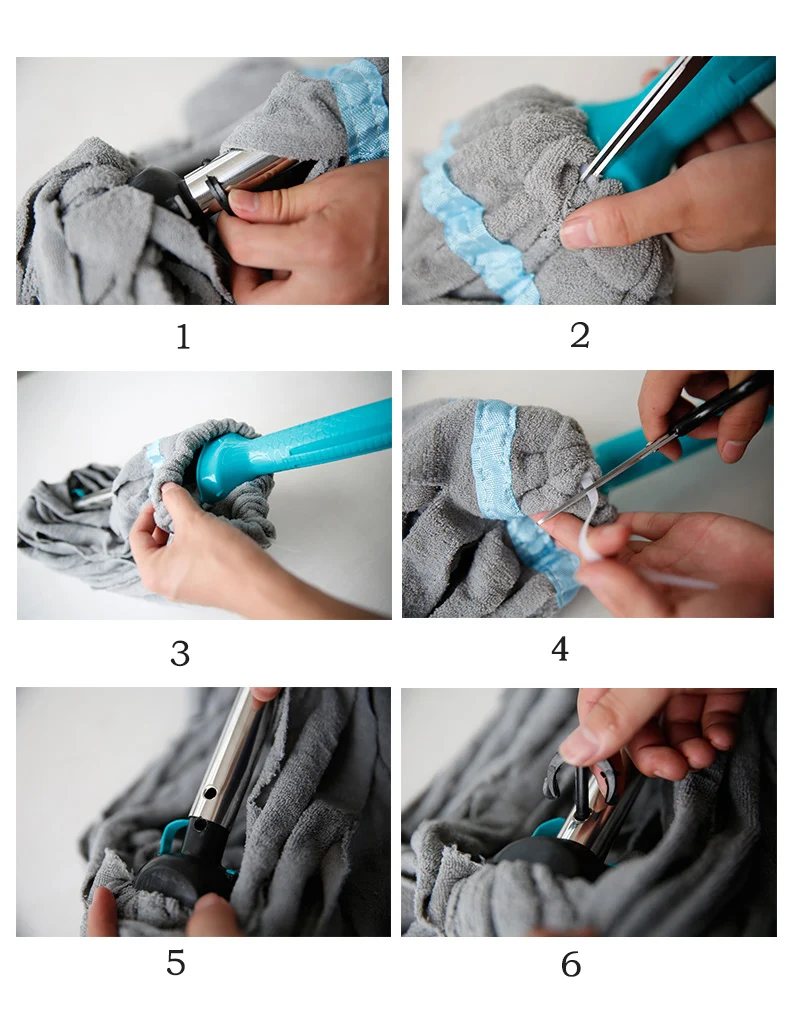 1

2

3

4

5

6