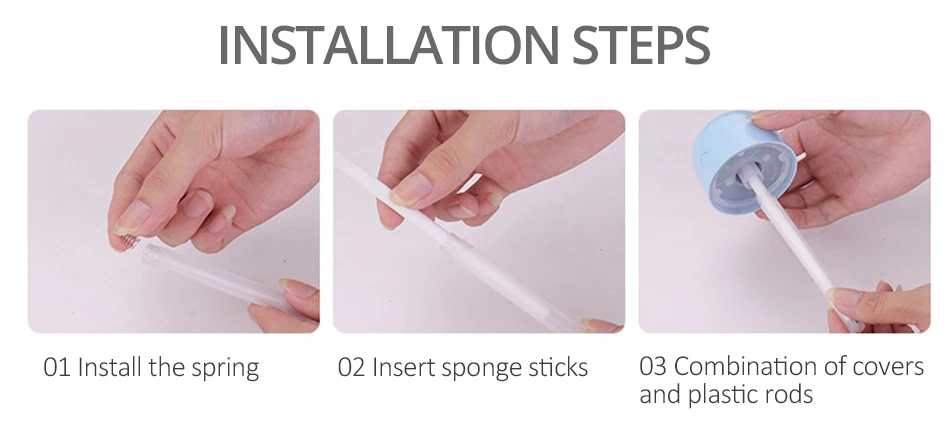 INSTALLATION STEPS

01 Install the spring

02 Insert sponge sticks

03 Combination of covers and plastic rods