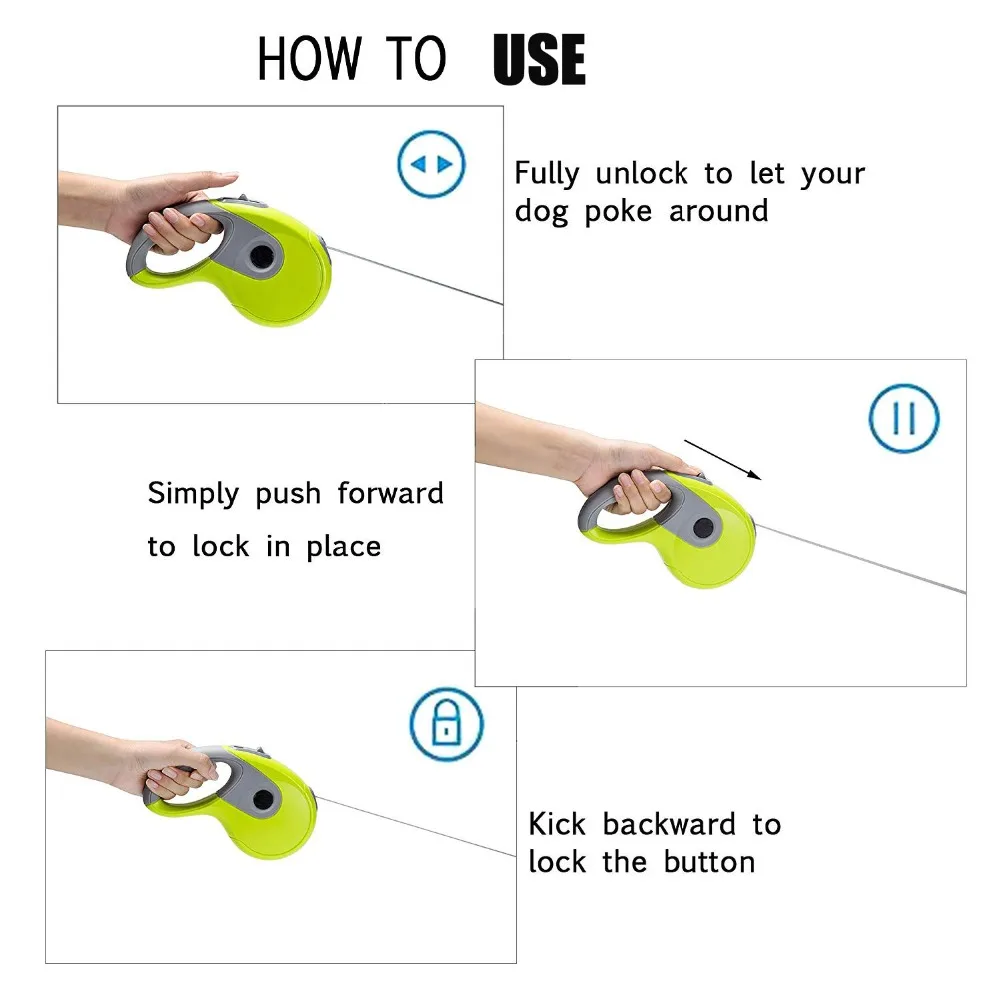 HOW TO USE

Fully unlock to let your dog poke around

Simply push forward to lock in place

Kick backward to lock the button