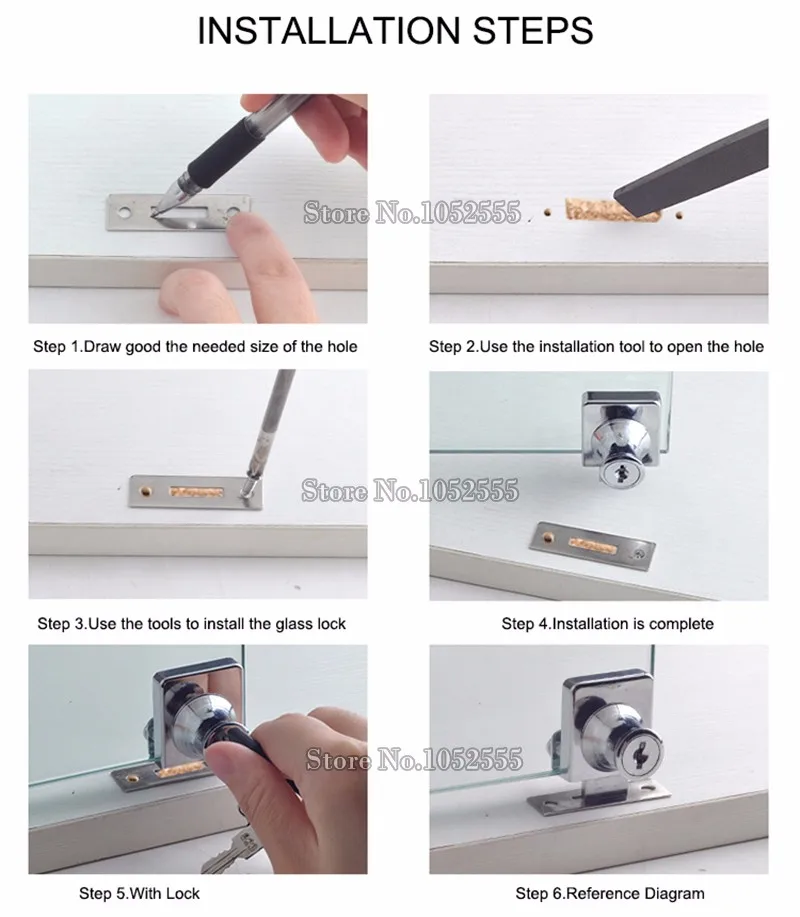 INSTALLATION STEPS

Store No.1052555

Step 1.Draw good the needed size of the hole

Step 2.Use the installation tool to open the hole

Store No.1052555

Step 3.Use the tools to install the glass lock

Step 4.Installation is complete

Store No.1052555

Step 5.With Lock

Step 6.Reference Diagram