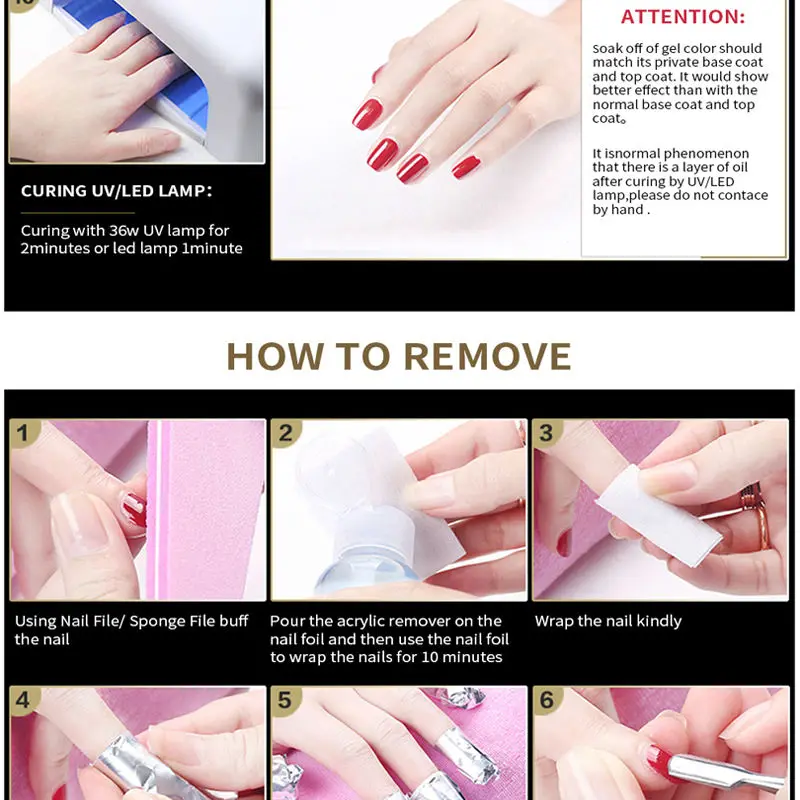 CURING UV/LED LAMP:

Curing with 36w UV lamp for 2minutes or led lamp 1minute

ATTENTION:

Soak off of gel color should match its private base coat and top coat. It would show better effect than with the normal base coat and top coat。

It isnormal phenomenon that there is a layer of oil after curing by UV/LED lamp,please do not contace by hand .

HOW TO REMOVE

1

Using Nail File/ Sponge File buff the nail

2

Pour the acrylic remover on the nail foil and then use the nail foil to wrap the nails for 10 minutes

3

Wrap the nail kindly

4

5

6