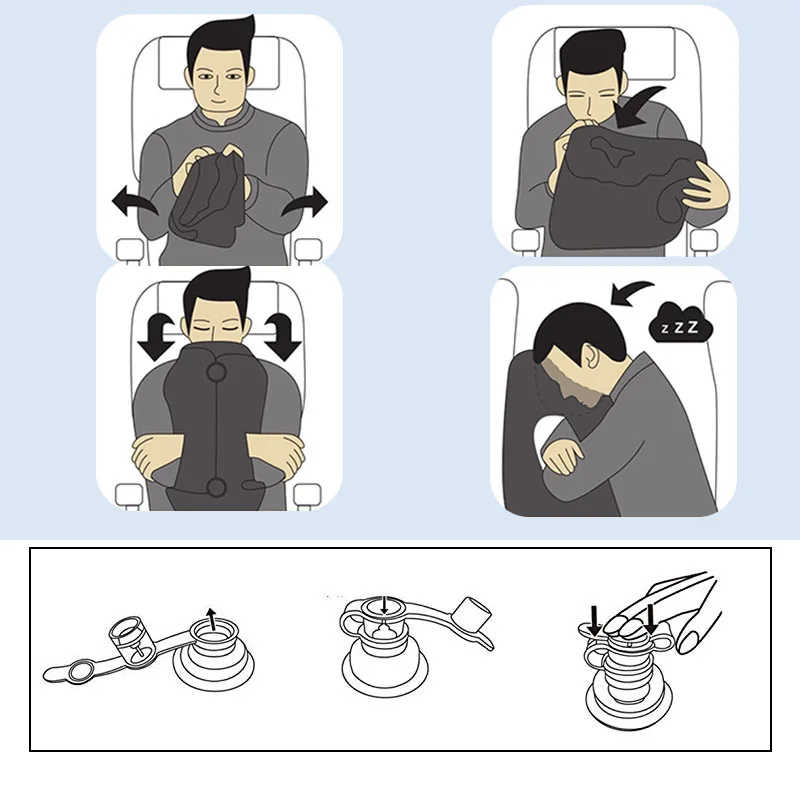 z Z Z