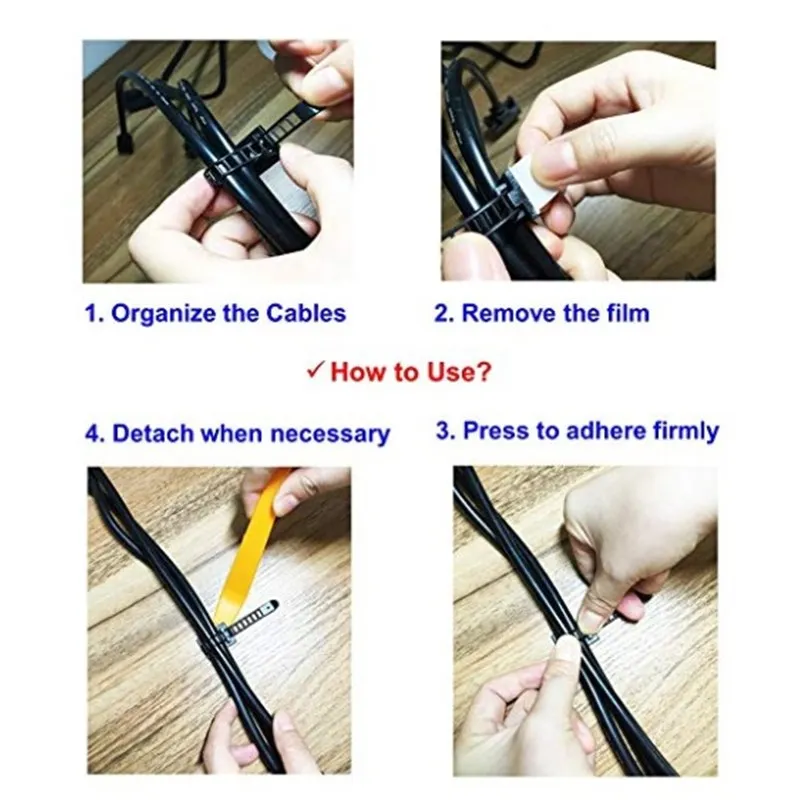 1. Organize the Cables

2. Remove the film

✓ How to Use?

4. Detach when necessary

3. Press to adhere firmly