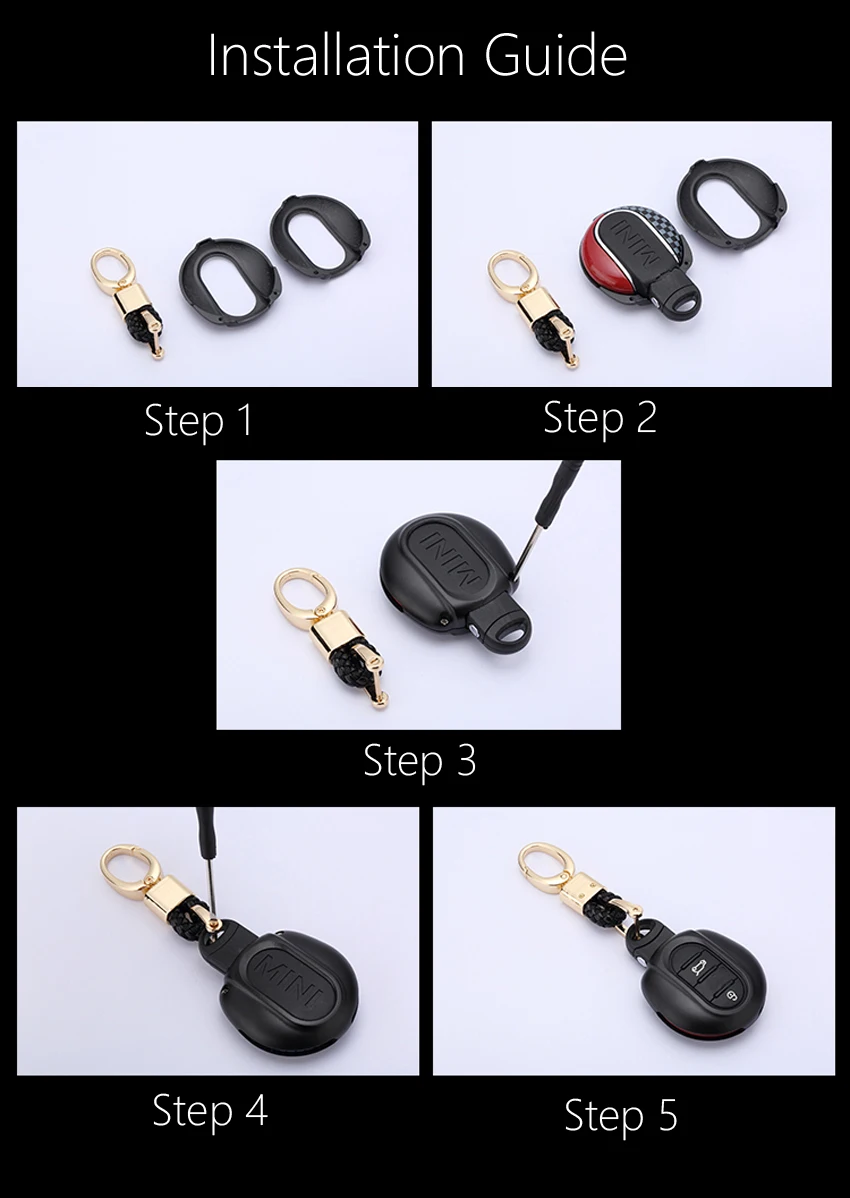 Installation Guide

MINI

Step 1

Step 2

MINI

Step 3

MINI

Step 4

Step 5