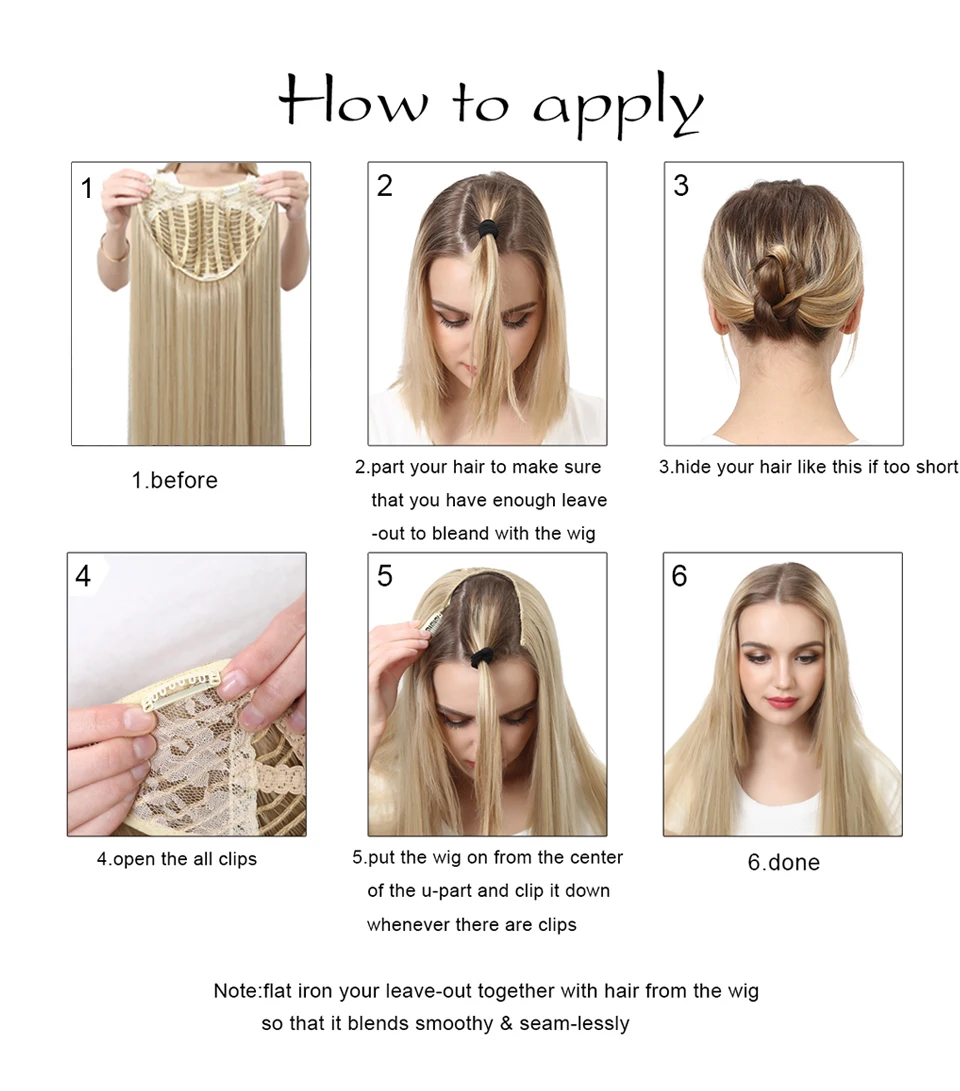 How to apply

1

1.before

2

2.part your hair to make sure that you have enough leave -out to bleand with the wig

3

3.hide your hair like this if too short

4

4.open the all clips

5

5.put the wig on from the center of the u-part and clip it down whenever there are clips

6

6.done

Note:flat iron your leave-out together with hair from the wig so that it blends smoothy & seam-lessly