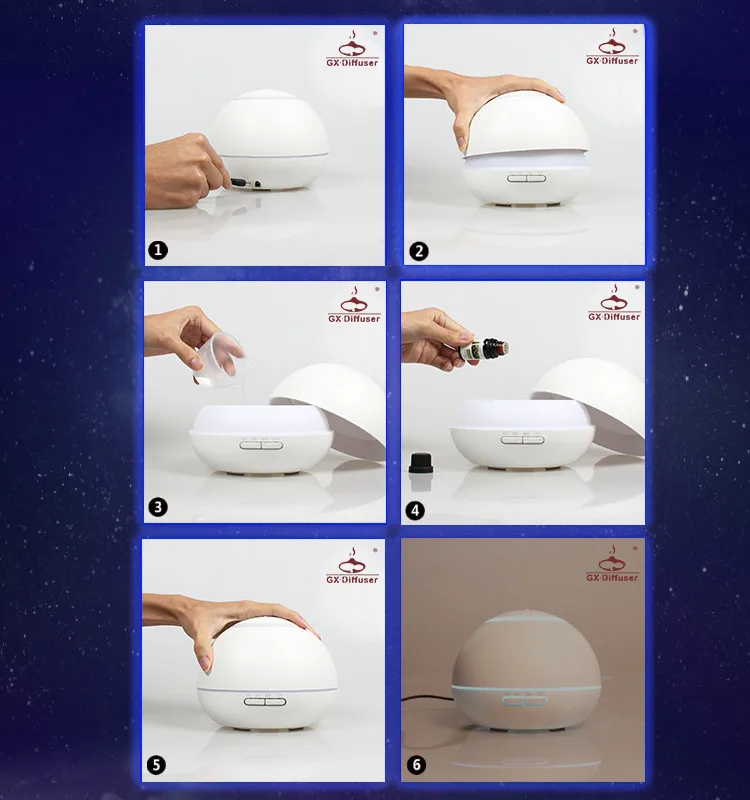 GX·Diffuser

1

GX·Diffuser

2

GX·Diffuser

3

GX·Diffuser

4

GX·Diffuser

5

GX·Diffuser

6