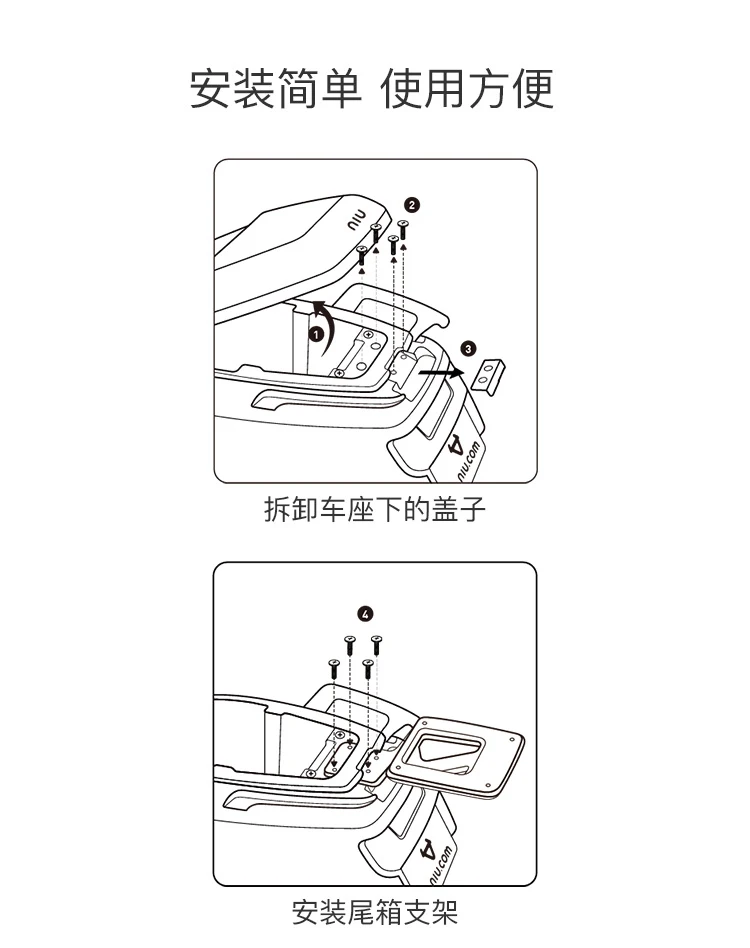 安装简单 使用方便

niu

2

1

3

niu.com

拆卸车座下的盖子

4

niu.com

安装尾箱支架