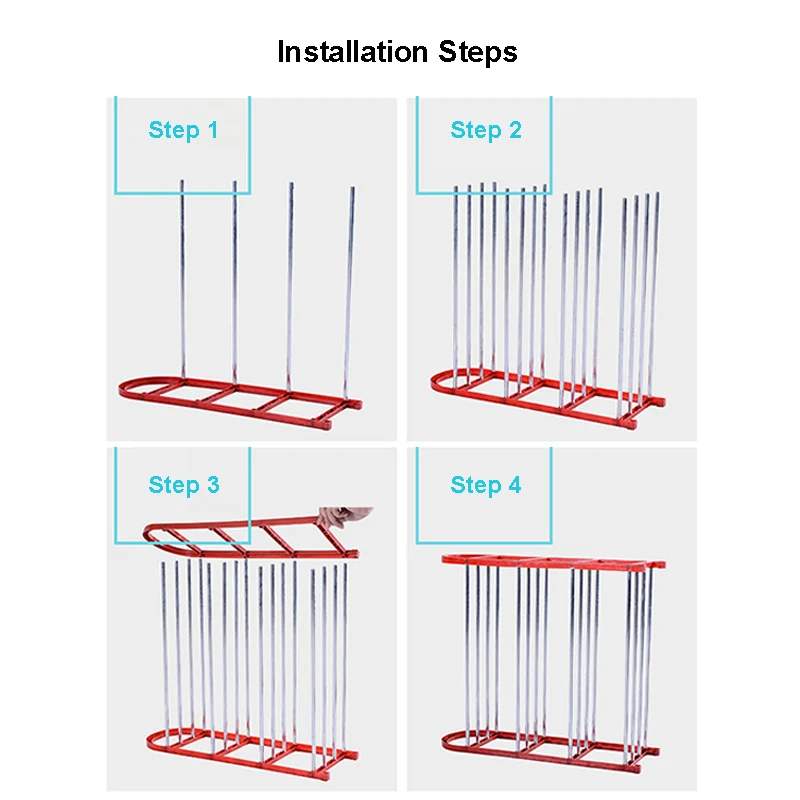 Installation Steps

Step 1

Step 2

Step 3

Step 4