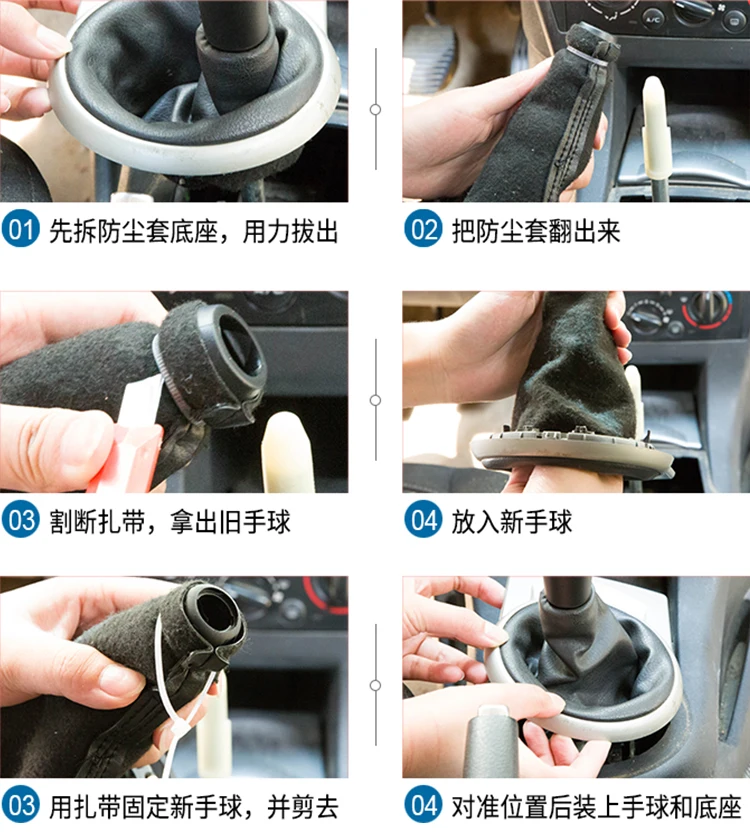 A/C

01 先拆防尘套底座，用力拔出

02 把防尘套翻出来

03 割断扎带，拿出旧手球

04 放入新手球

03 用扎带固定新手球，并剪去

04 对准位置后装上手球和底座