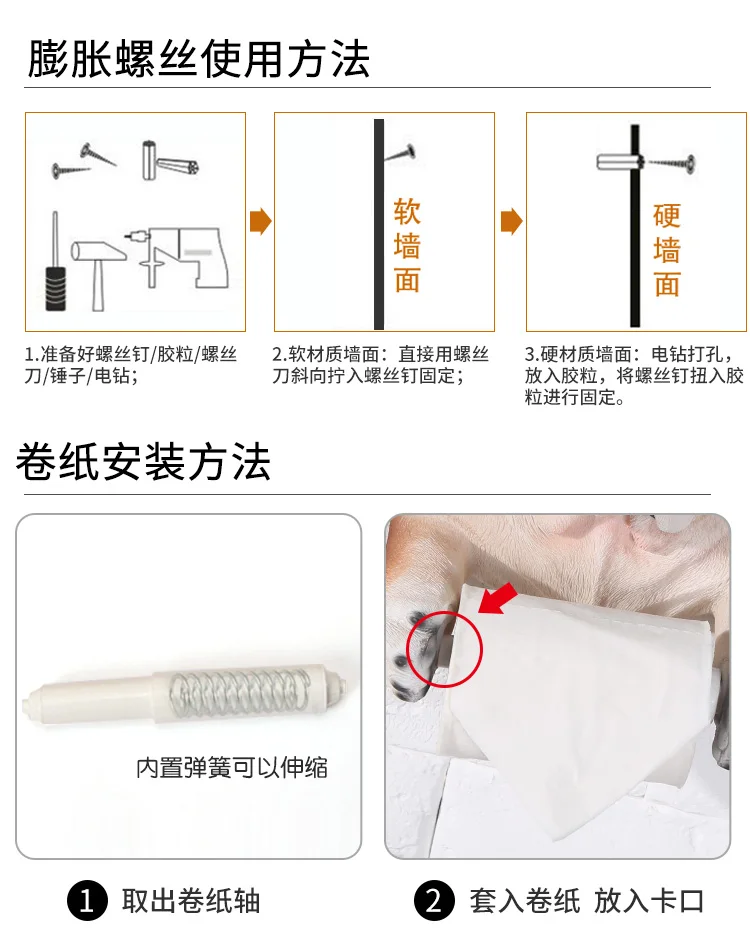 膨胀螺丝使用方法

软墙面

硬墙面

1.准备好螺丝钉/胶粒/螺丝刀/锤子/电钻；

2.软材质墙面：直接用螺丝刀斜向拧入螺丝钉固定；

3.硬材质墙面：电钻打孔，放入胶粒，将螺丝钉扭入胶粒进行固定。

卷纸安装方法

内置弹簧可以伸缩

1 取出卷纸轴

2 套入卷纸 放入卡口