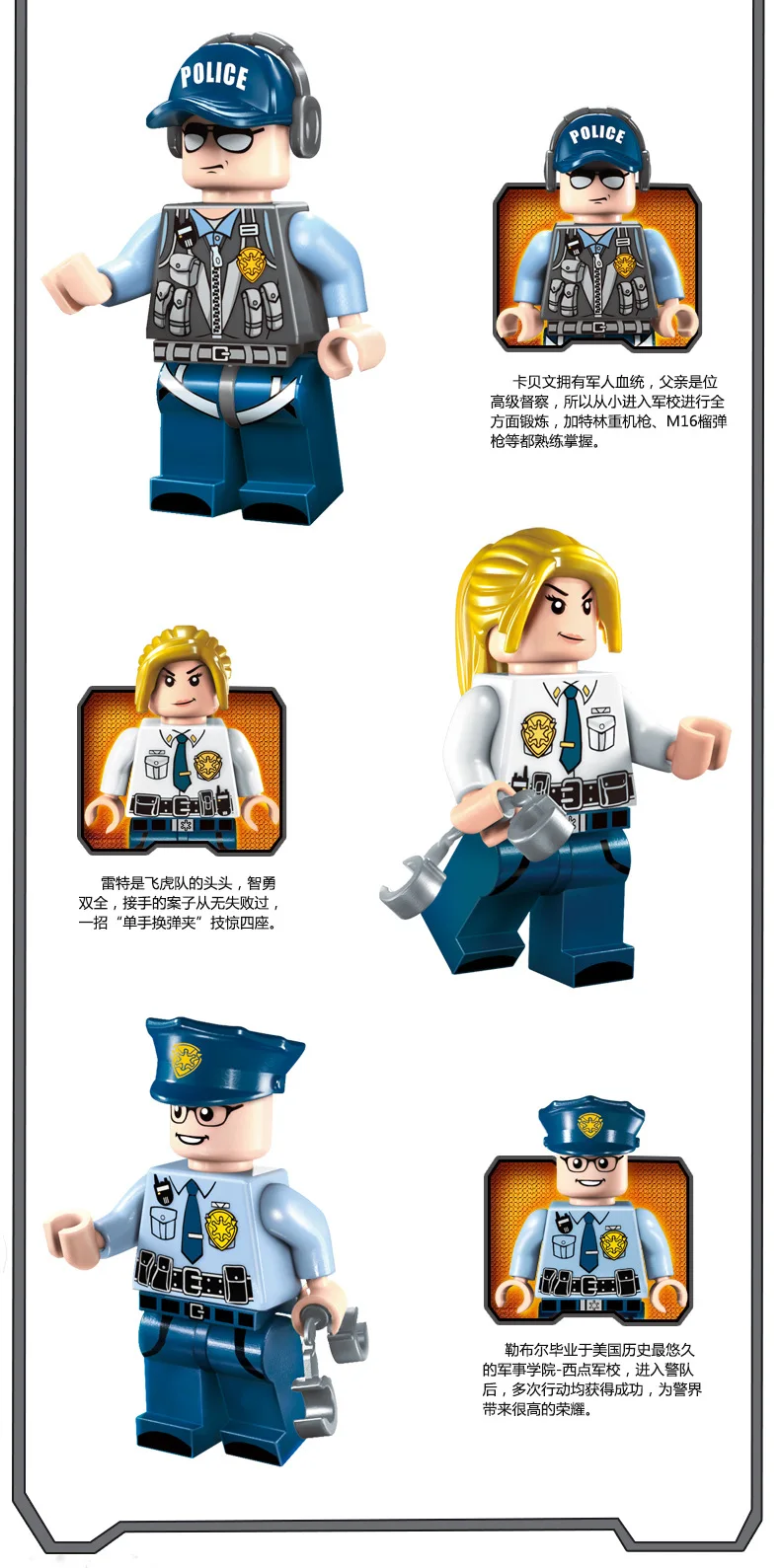 POLICE

POLICE

卡贝文拥有军人血统，父亲是位高级督察，所以从小进入军校进行全方面锻炼，加特林重机枪、M16榴弹枪等都熟练掌握。

雷特是飞虎队的头头，智勇双全，接手的案子从无失败过，一招“单手换弹夹”技惊四座。

勒布尔毕业于美国历史最悠久的军事学院-西点军校，进入警队后，多次行动均获得成功，为警界带来很高的荣耀。