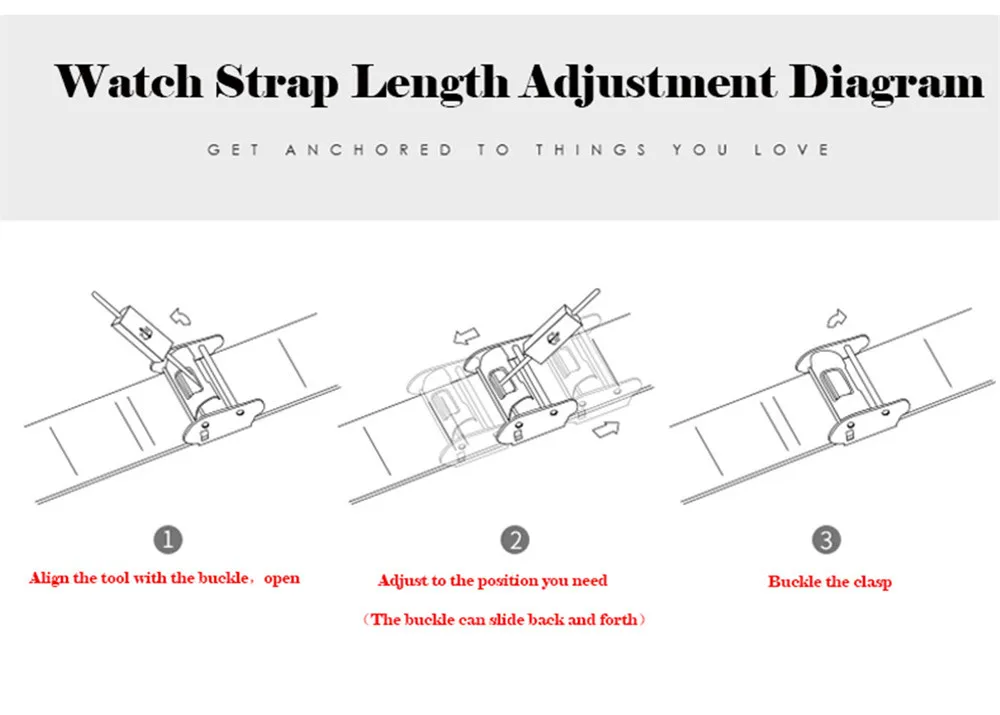 Watch Strap Length Adjustment Diagram

GET ANCHORED TO THINGS YOU LOVE

1
Align the tool with the buckle，open

2
Adjust to the position you need
（The buckle can slide back and forth）

3
Buckle the clasp