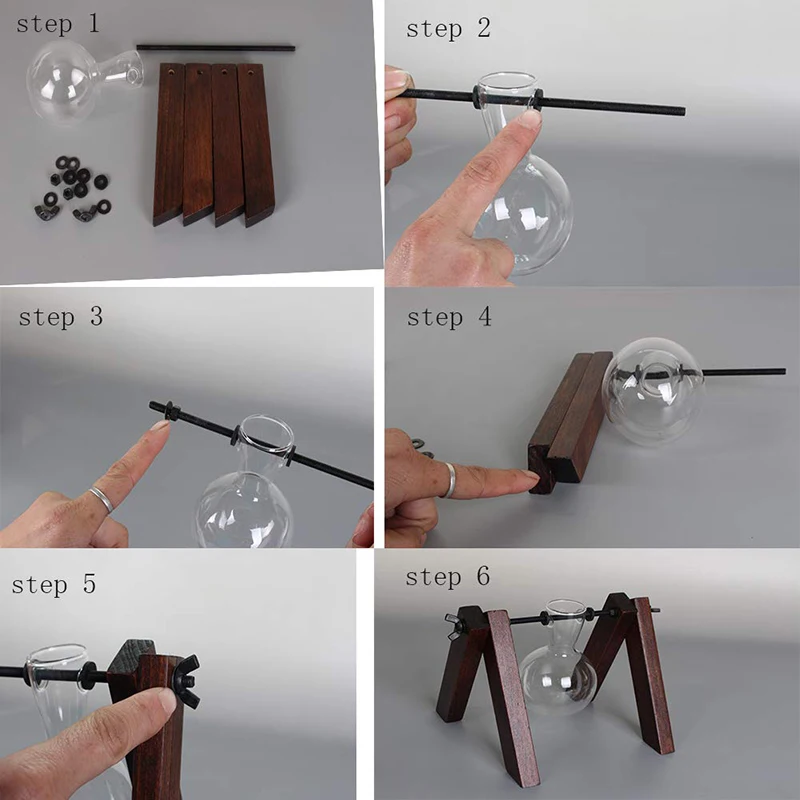 step 1

step 2

step 3

step 4

step 5

step 6